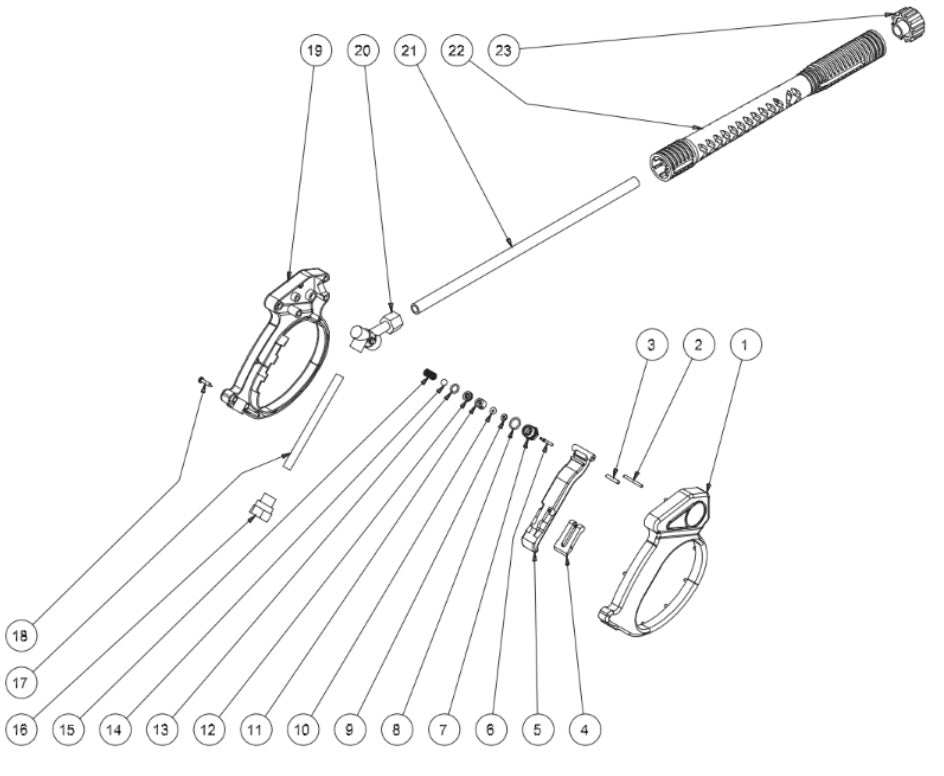 19
20
21
22
23
3
2
1
18
17
16
15
14
13
12
11
10
9
8
7
6
5
4