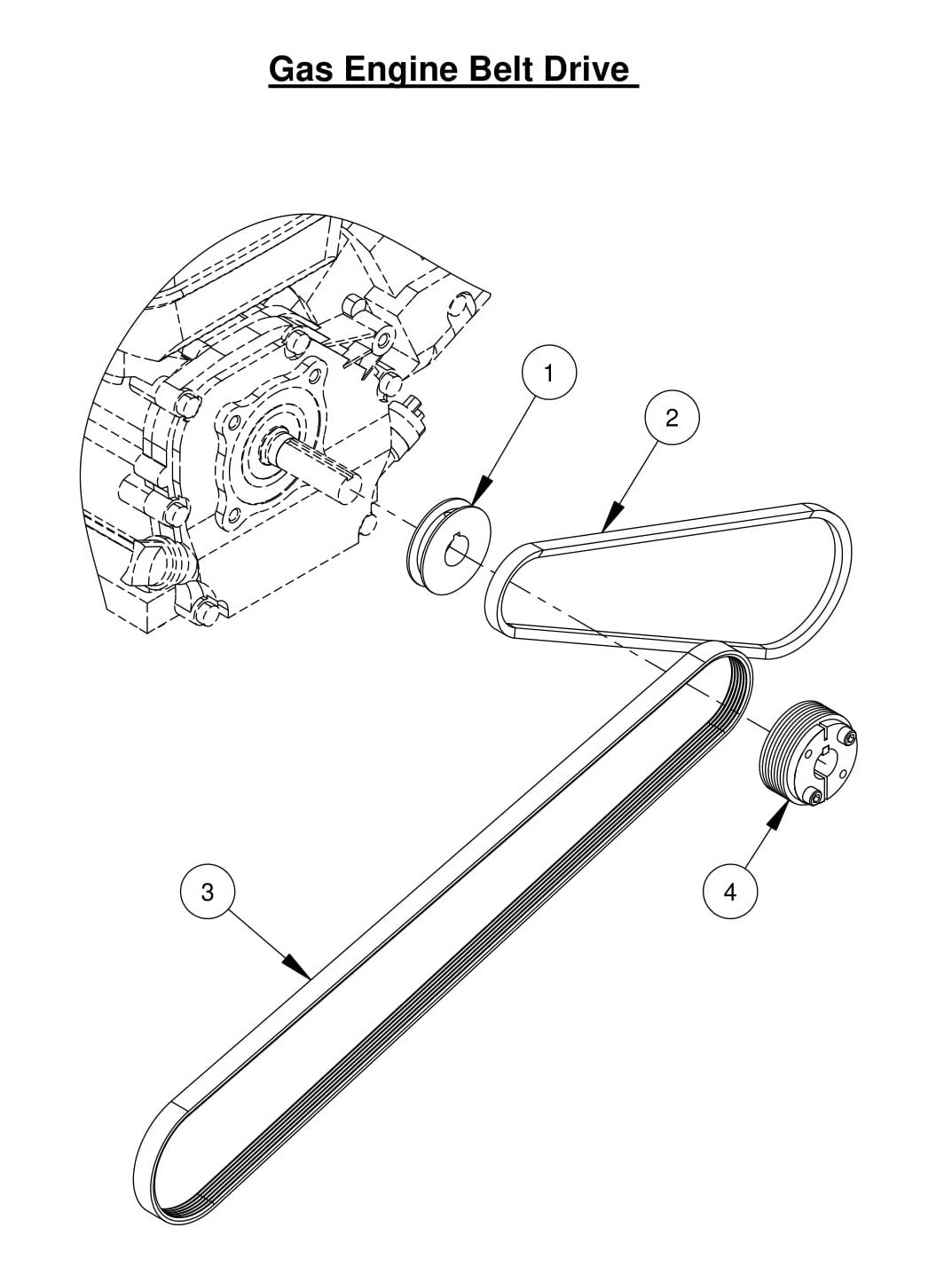 Gas Engine Belt Drive

1

2

3

4