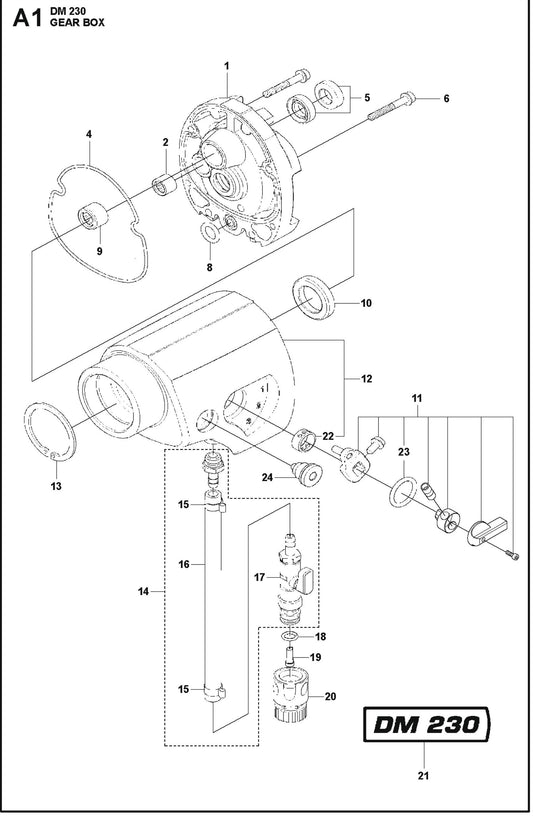 A1 DM 230
GEAR BOX

1
5
6
4
2
9
8
10
12
11
22
23
13
24
15
16
17
14
18
19
15
20
DM 230
21