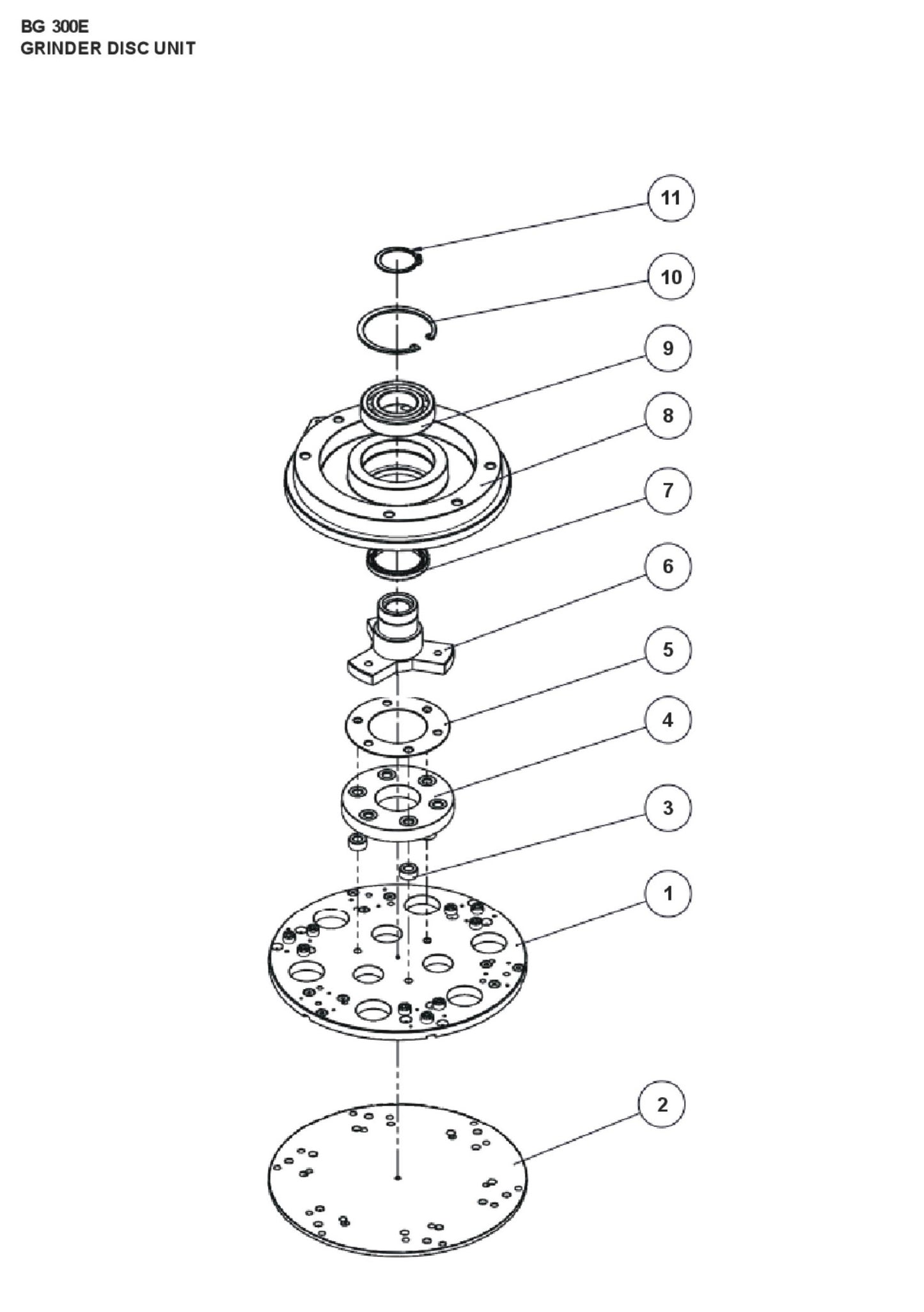 BG 300E
GRINDER DISC UNIT

11
10
9
8
7
6
5
4
3
1
2