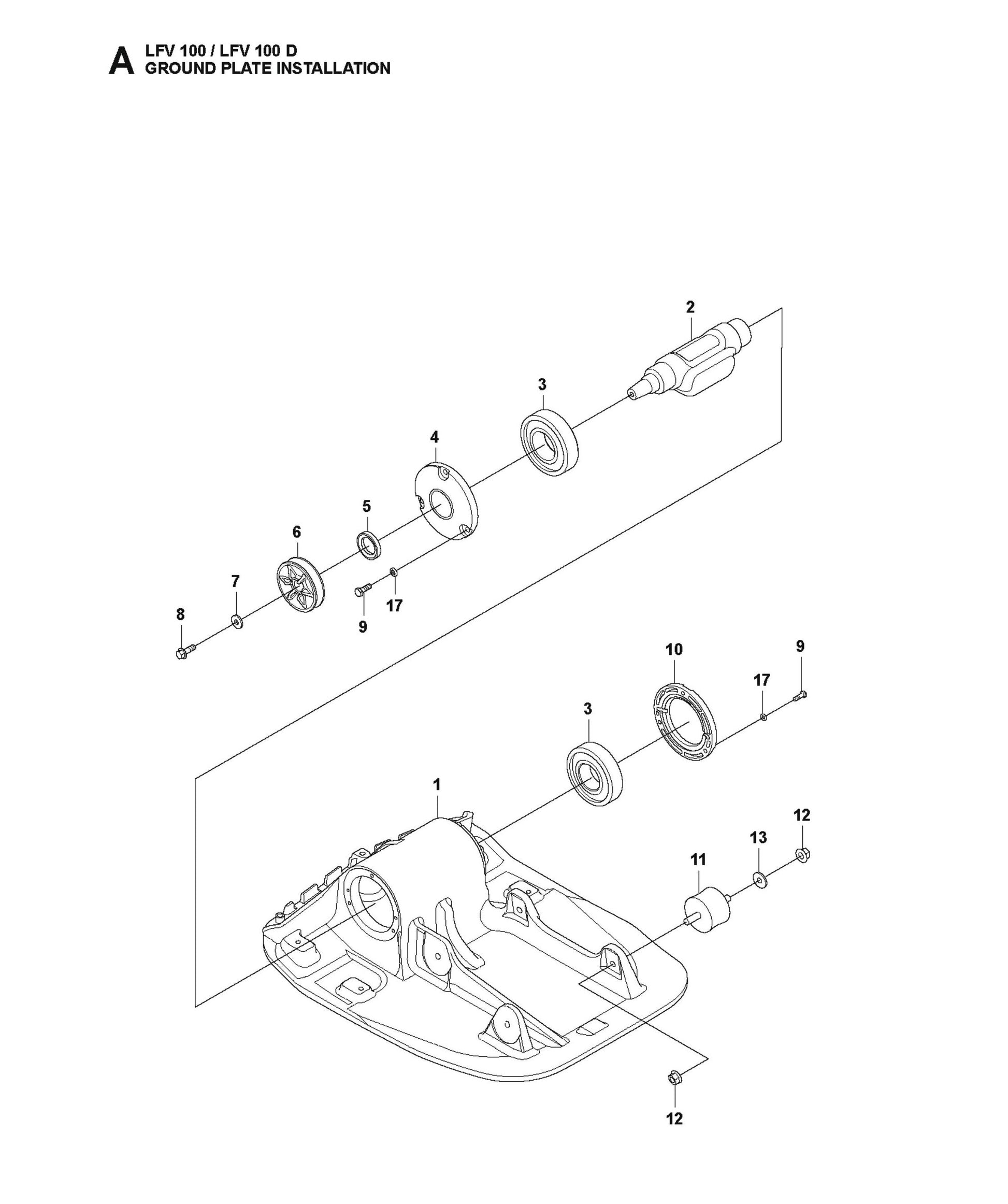 A LFV 100 / LFV 100 D
GROUND PLATE INSTALLATION

2
3
4
5
6
7
8
9
17
10
9
17
3
1
12
13
11
12