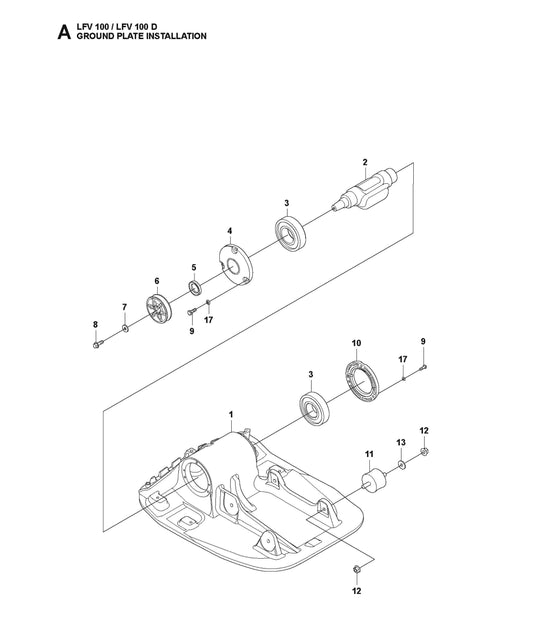 A LFV 100 / LFV 100 D
GROUND PLATE INSTALLATION

2
3
4
5
6
7
8
9
17
10
9
17
3
1
12
13
11
12