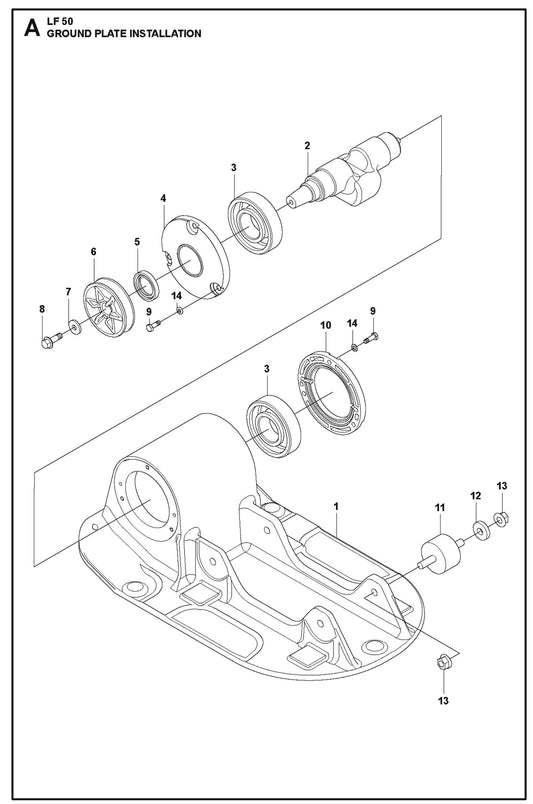 A LF 50
GROUND PLATE INSTALLATION

2
3
4
5
6
7
8
9
14
10
14
9
3
1
11
12
13
13