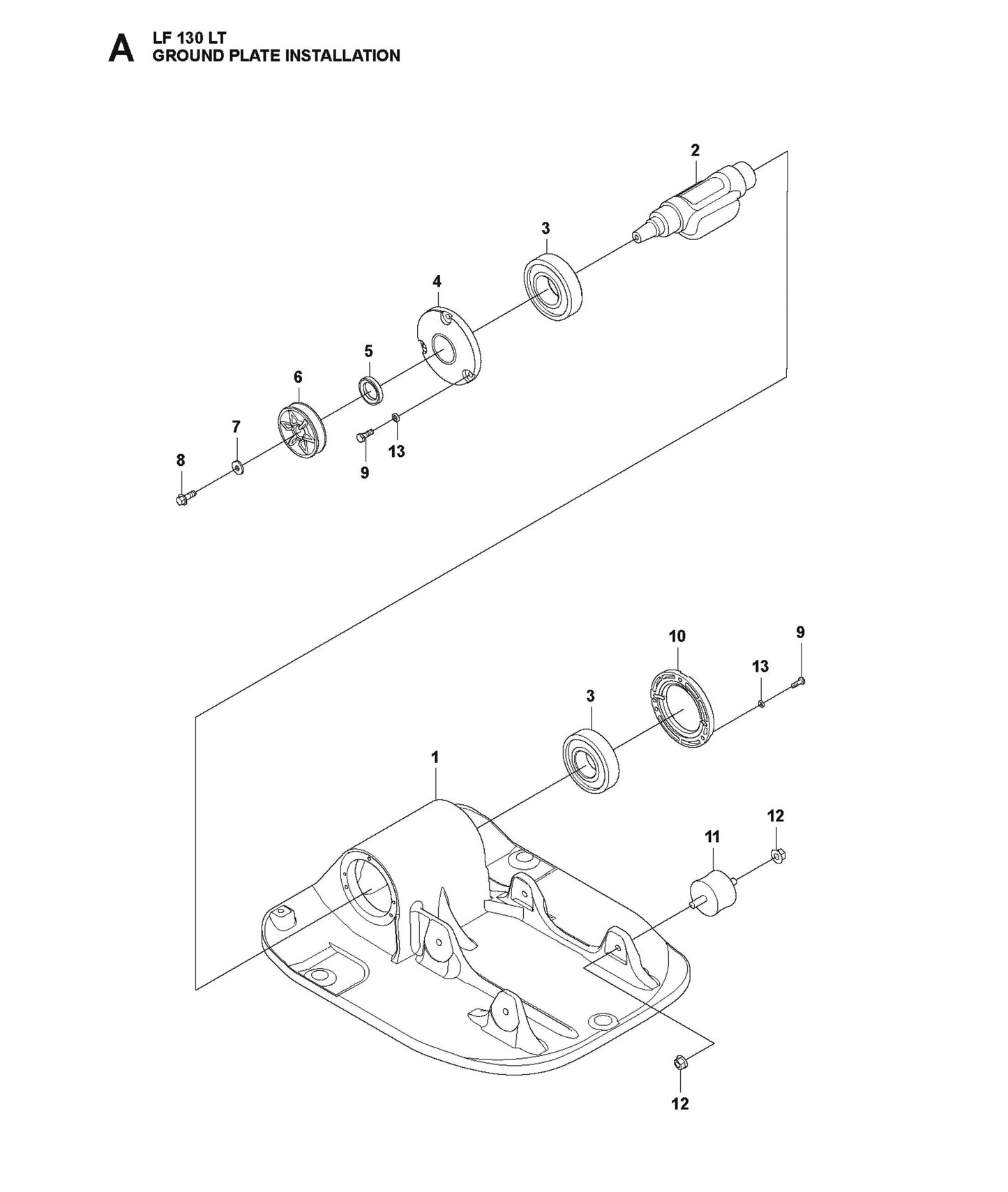 A LF 130 LT
GROUND PLATE INSTALLATION

2
3
4
5
6
7
8
9
13

10
9
13
3
1
12
11
12