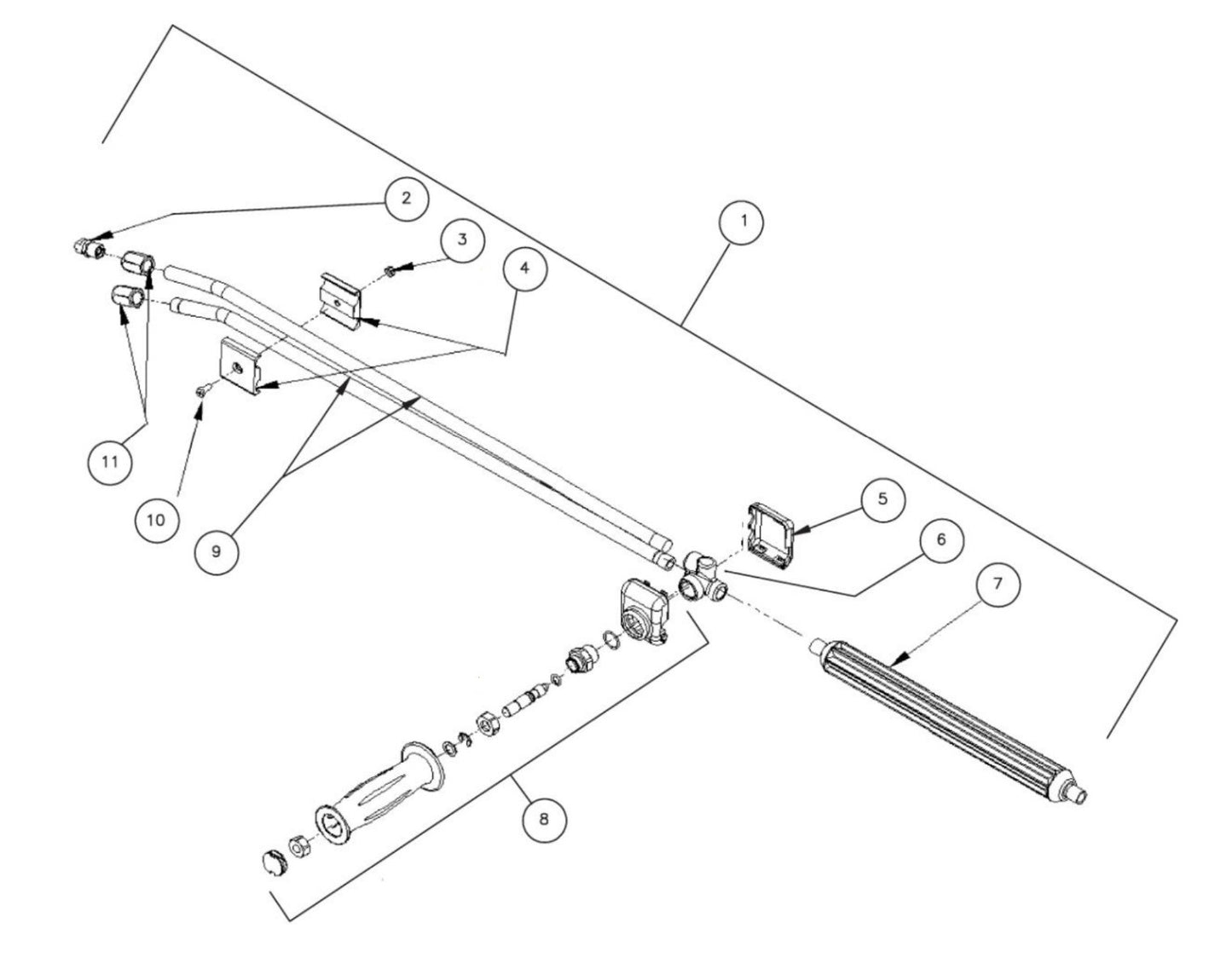 2
3
4
1
11
10
9
5
6
7
8