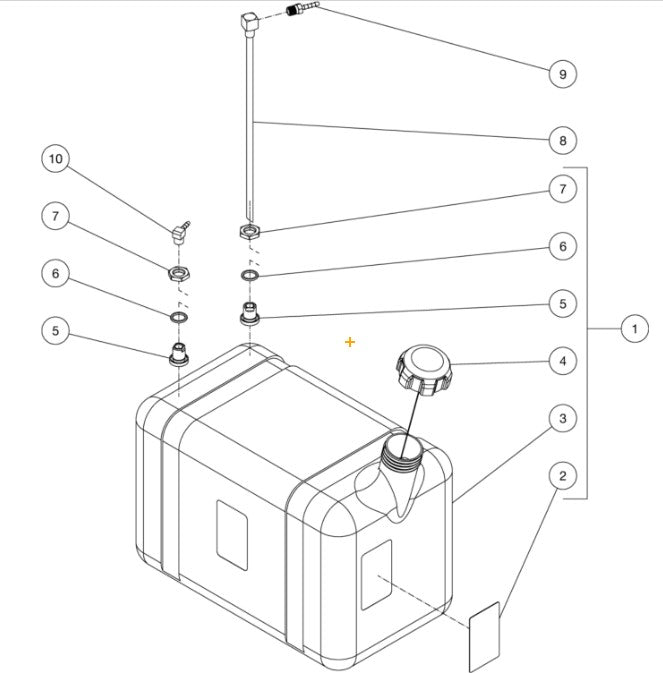 9
8
10
7
7
6
6
5
5
1
4
3
2