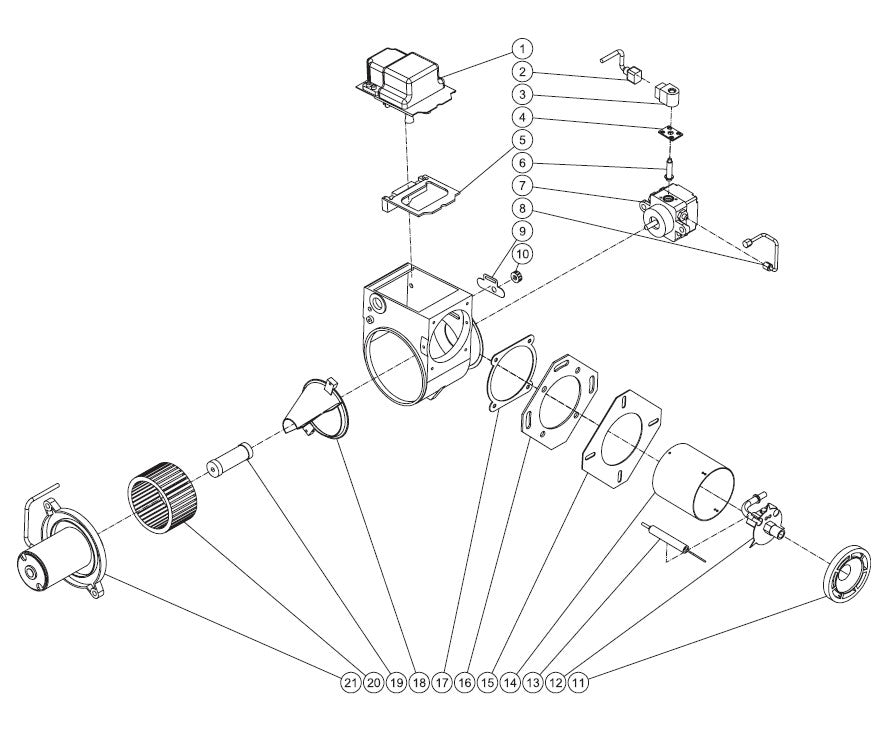 1
2
3
4
5
6
7
8
9
10

21 20 19 18 17 16 15 14 13 12 11