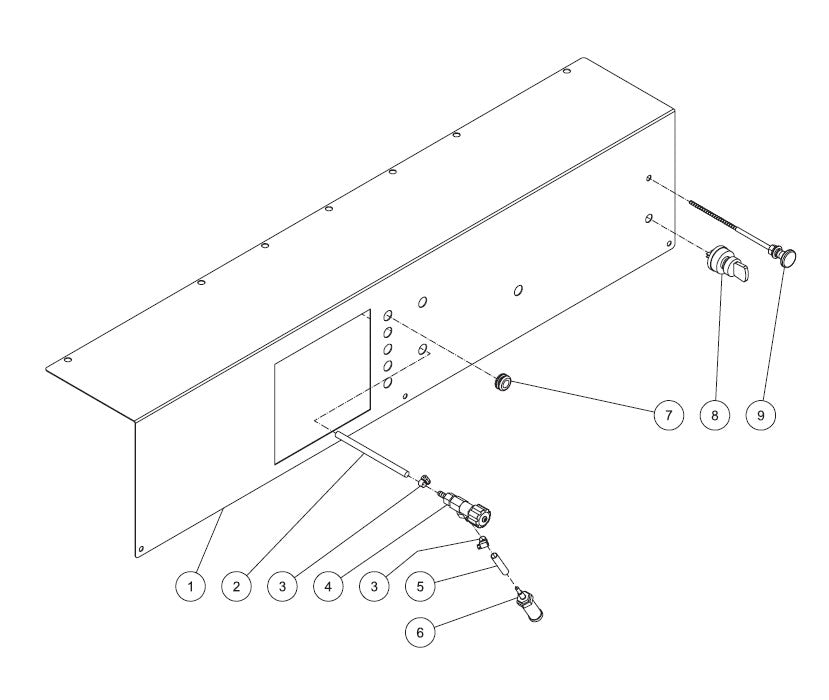 7
8
9
1
2
3
4
3
5
6