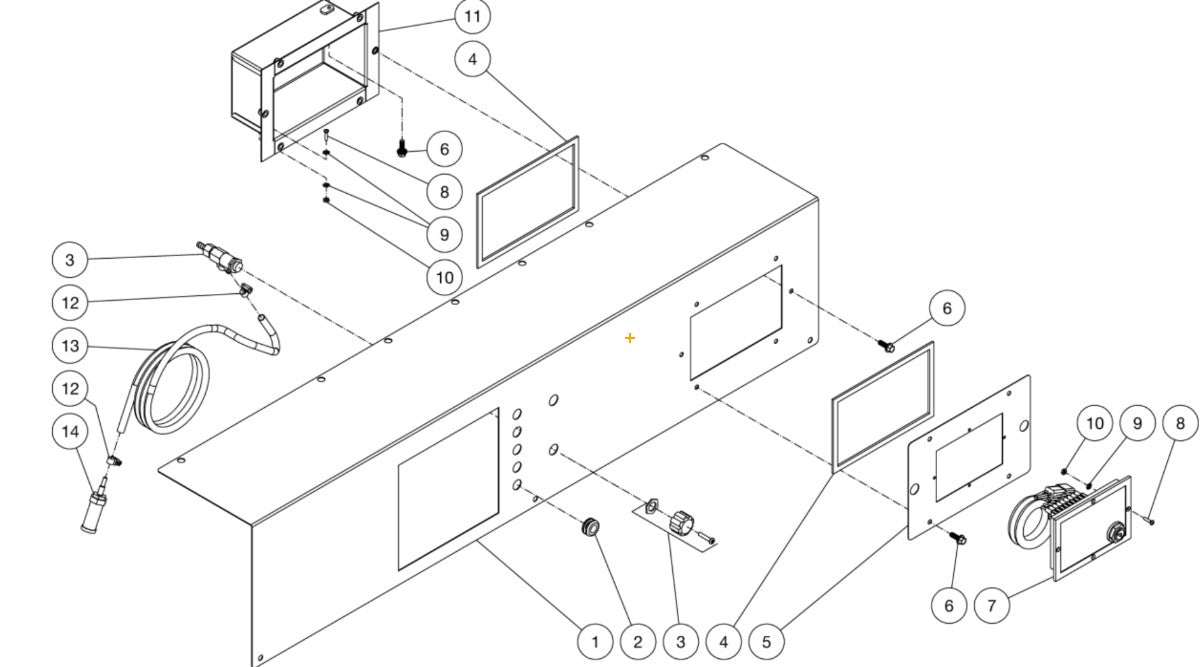 11
4
6
8
9
10
3
12
13
12
14
6
10
9
8
6
7
1
2
3
4
5