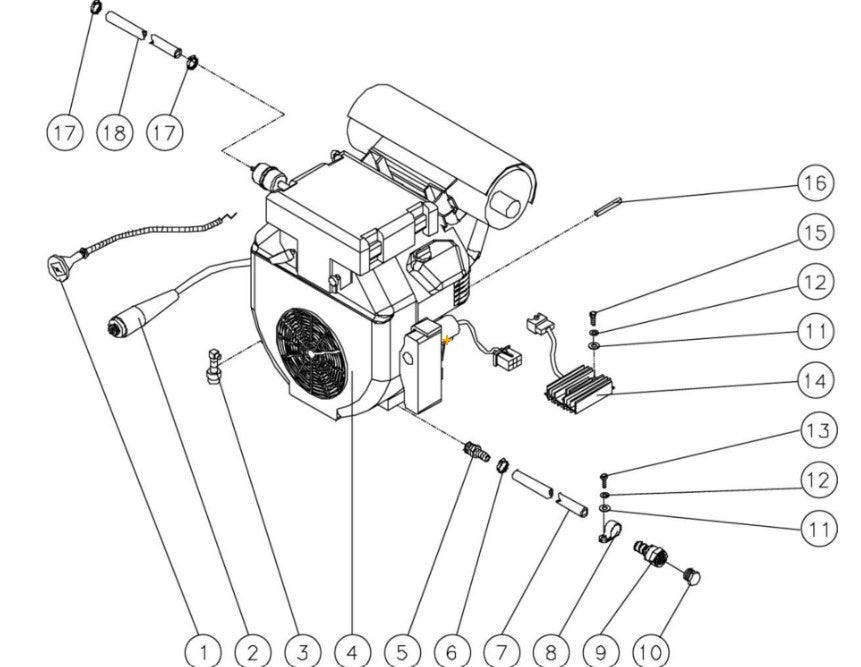 17 18 17

16
15
12
11
14
13
12
11

1 2 3 4 5 6 7 8 9 10