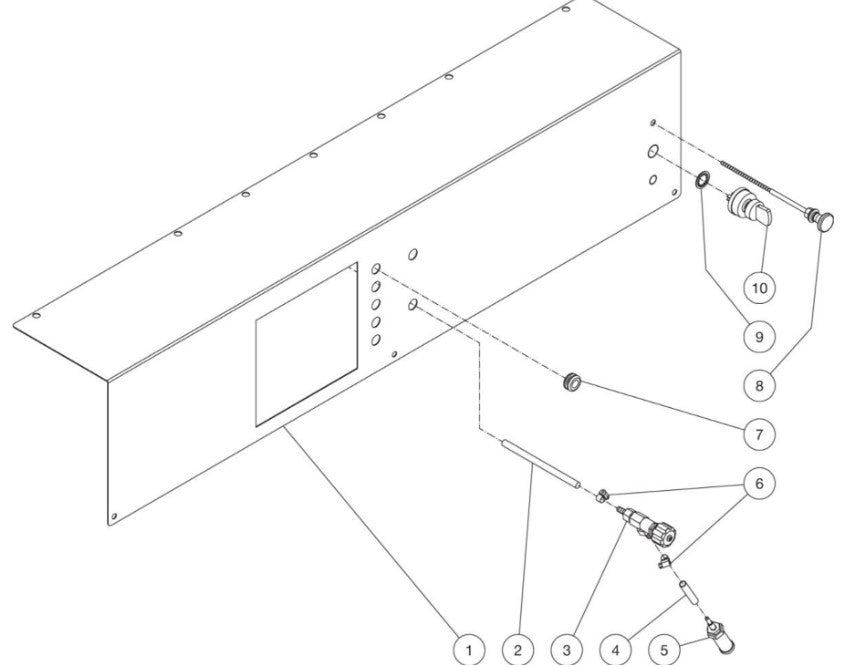 10
9
8
7
6
1
2
3
4
5