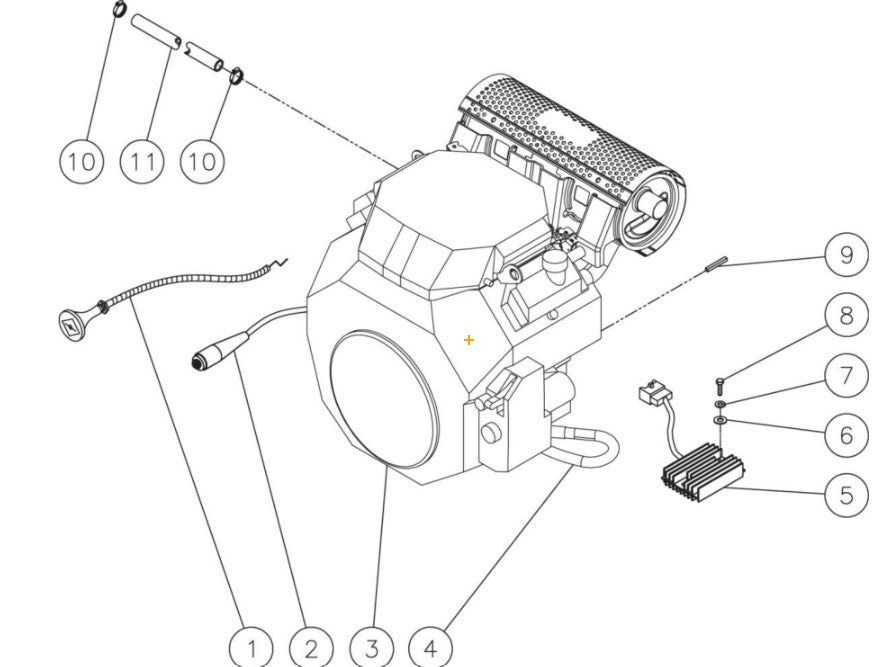 10
11
10
9
8
7
6
5
1
2
3
4