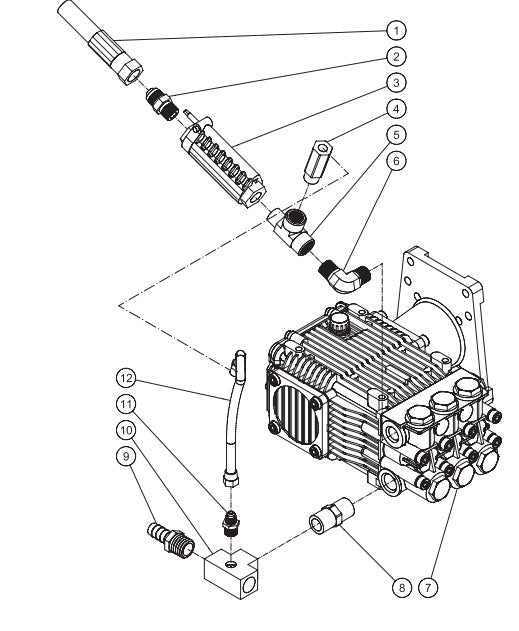 1
2
3
4
5
6
12
11
10
9
8
7