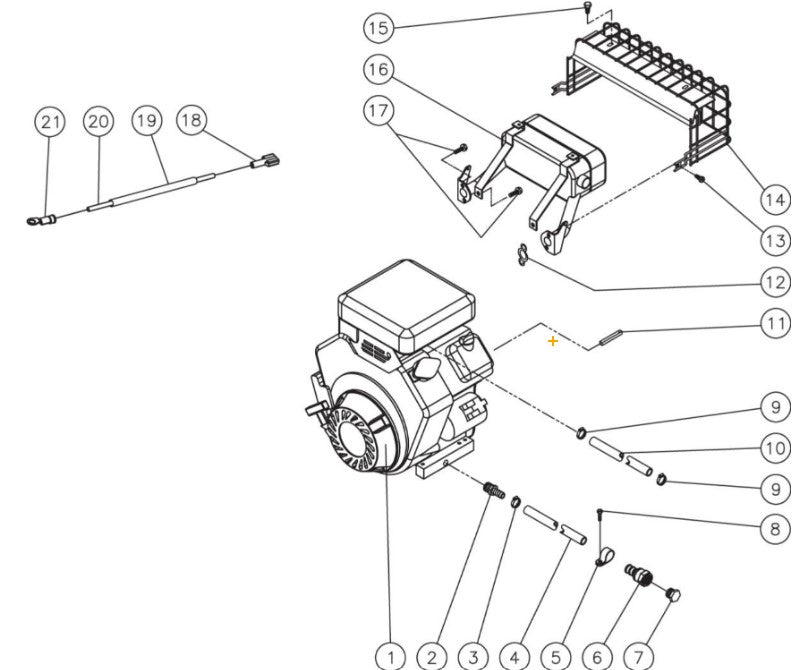 15
16
17
21
20
19
18
14
13
12
11
9
10
9
8
1
2
3
4
5
6
7