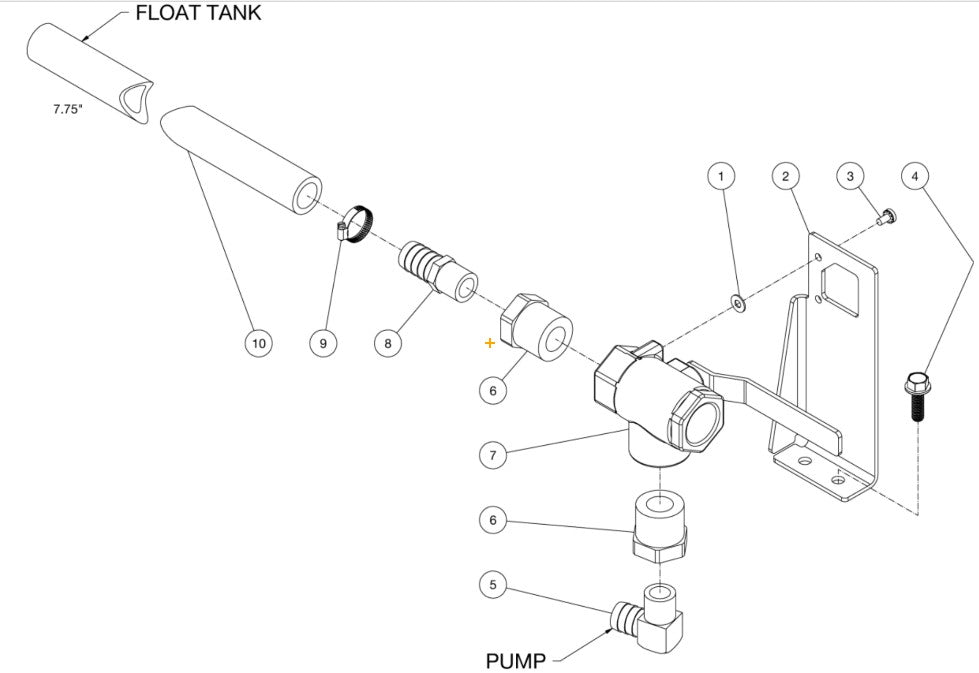 FLOAT TANK

7.75"

1
2
3
4

10
9
8
6
7
6
5

PUMP