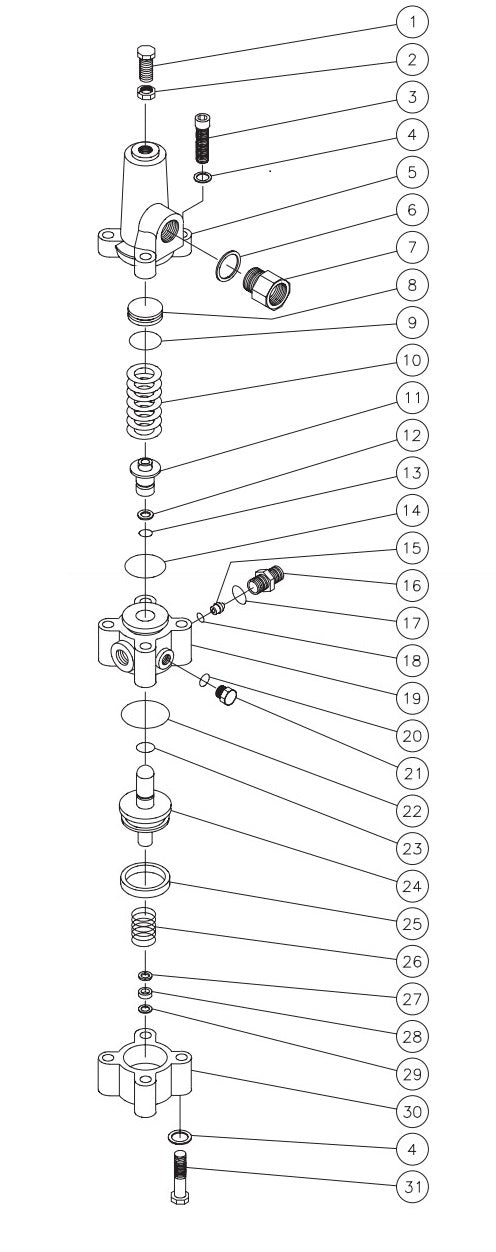 1
2
3
4
5
6
7
8
9
10
11
12
13
14
15
16
17
18
19
20
21
22
23
24
25
26
27
28
29
30
4
31