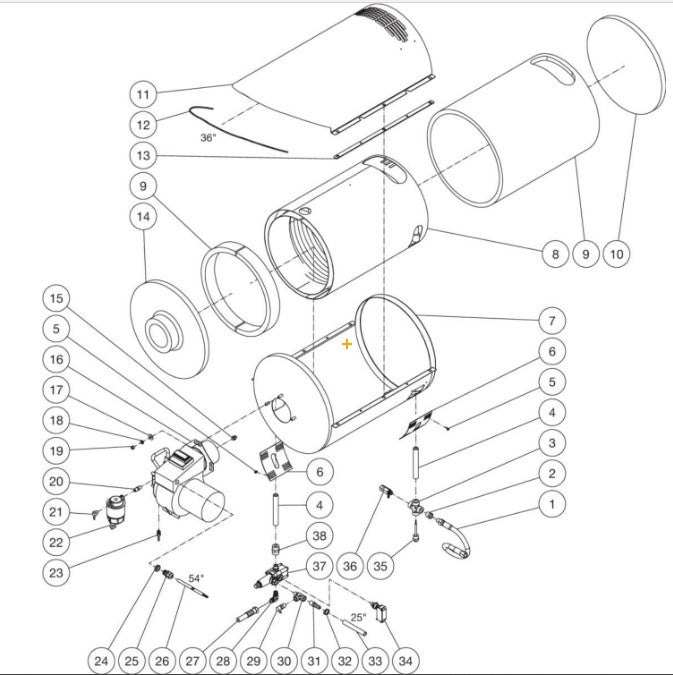 11
12
36"
13
9
14
8
9
10
15
5
16
17
18
19
20
21
22
23
7
6
5
4
3
2
1
6
4
38
37
36
35
54"
25"
24
25
26
27
28
29
30
31
32
33
34