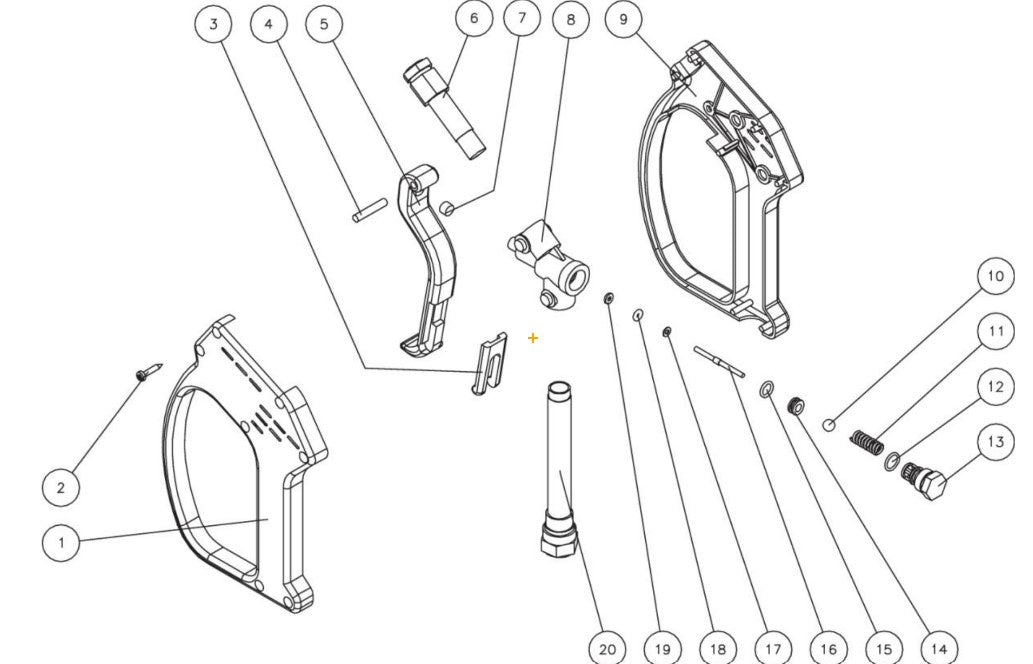 3 4 5 6 7 8 9

10

11

12

13

2

1

20 19 18 17 16 15 14