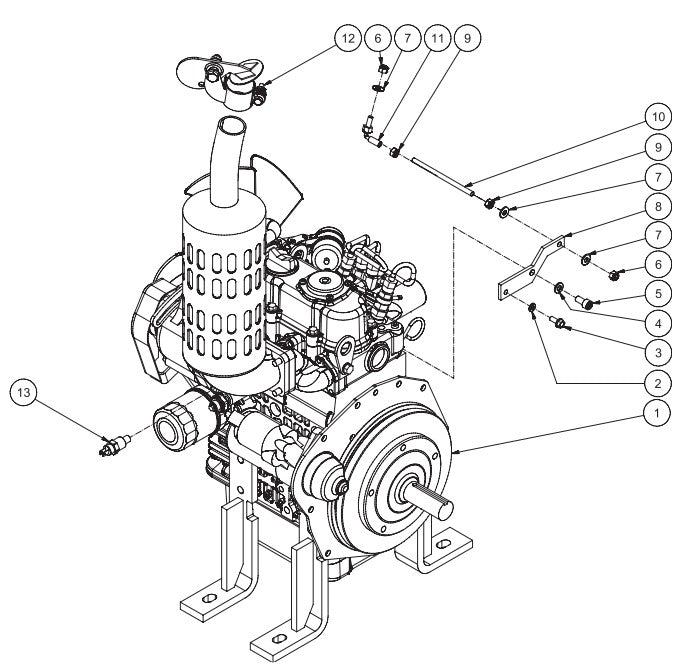 12
6
7
11
9
10
9
7
8
7
6
5
4
3
2
1
13