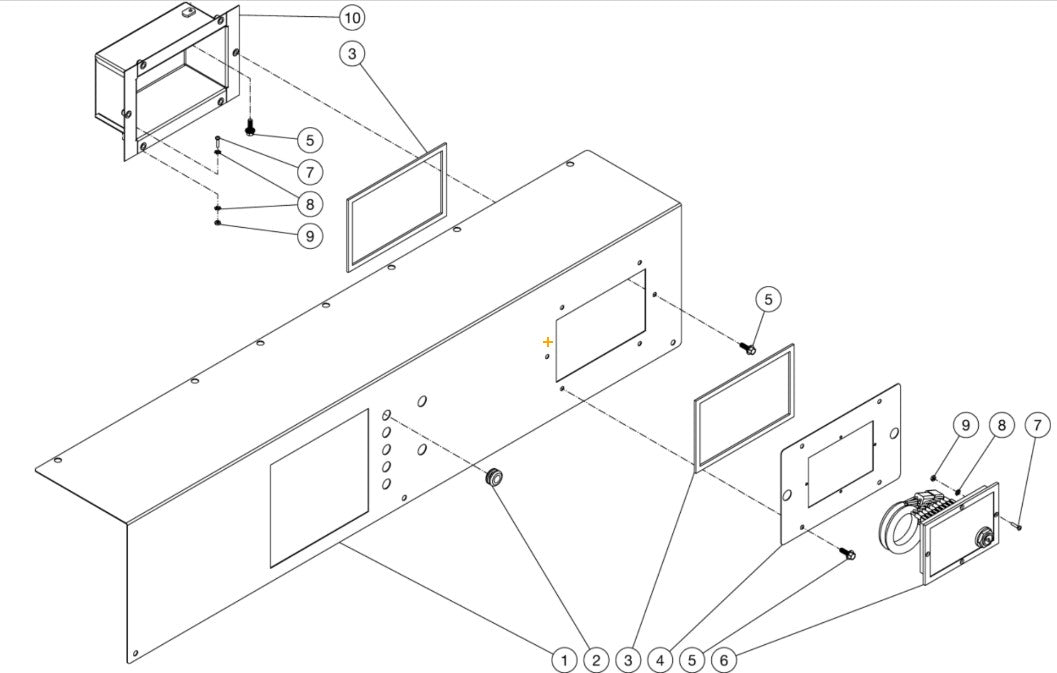 10
3
5
7
8
9
5
9
8
7
1
2
3
4
5
6