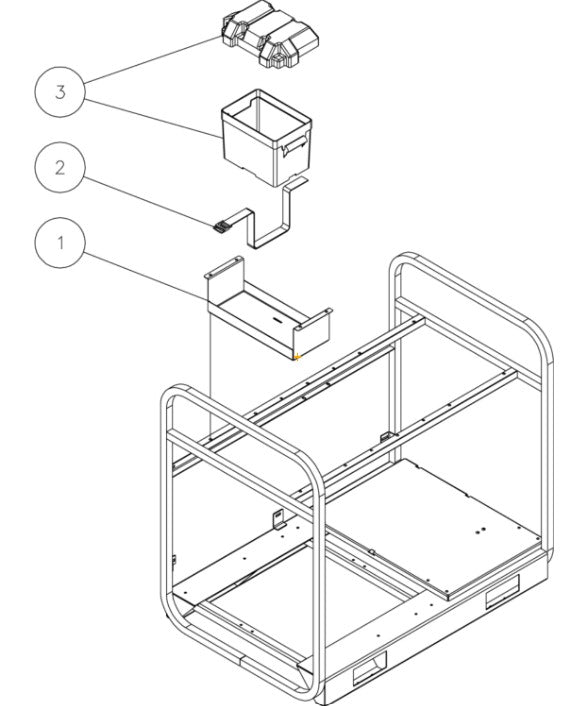 3

2

1