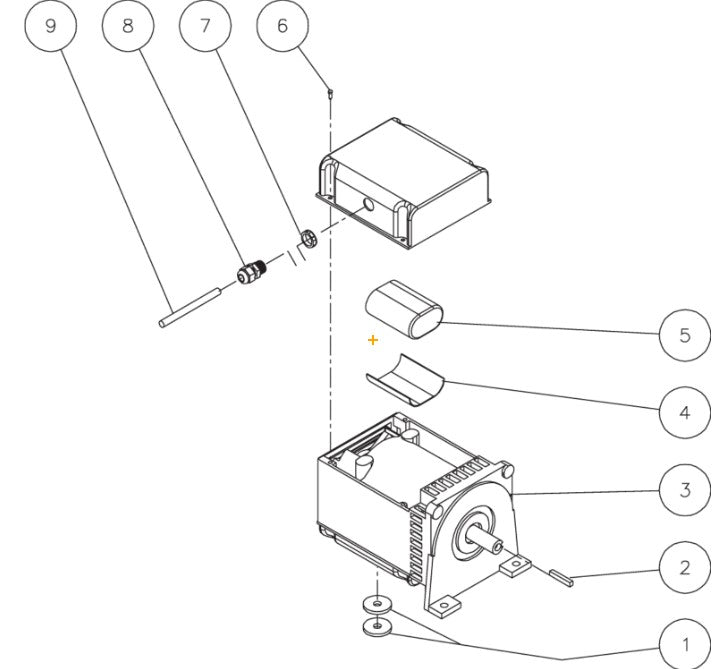 9
8
7
6
5
4
3
2
1