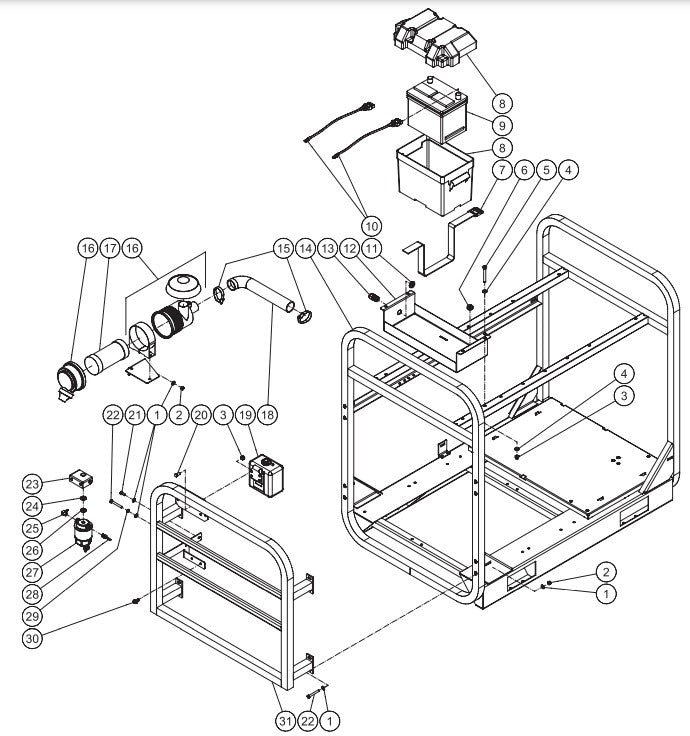 8
9
8
7 6 5 4
10
16 17 16
15 14 13 12 11
4
3
22 21 1 2 20 3 19 18
23
24
25
26
27
28
29
30
2
1
31 22 1