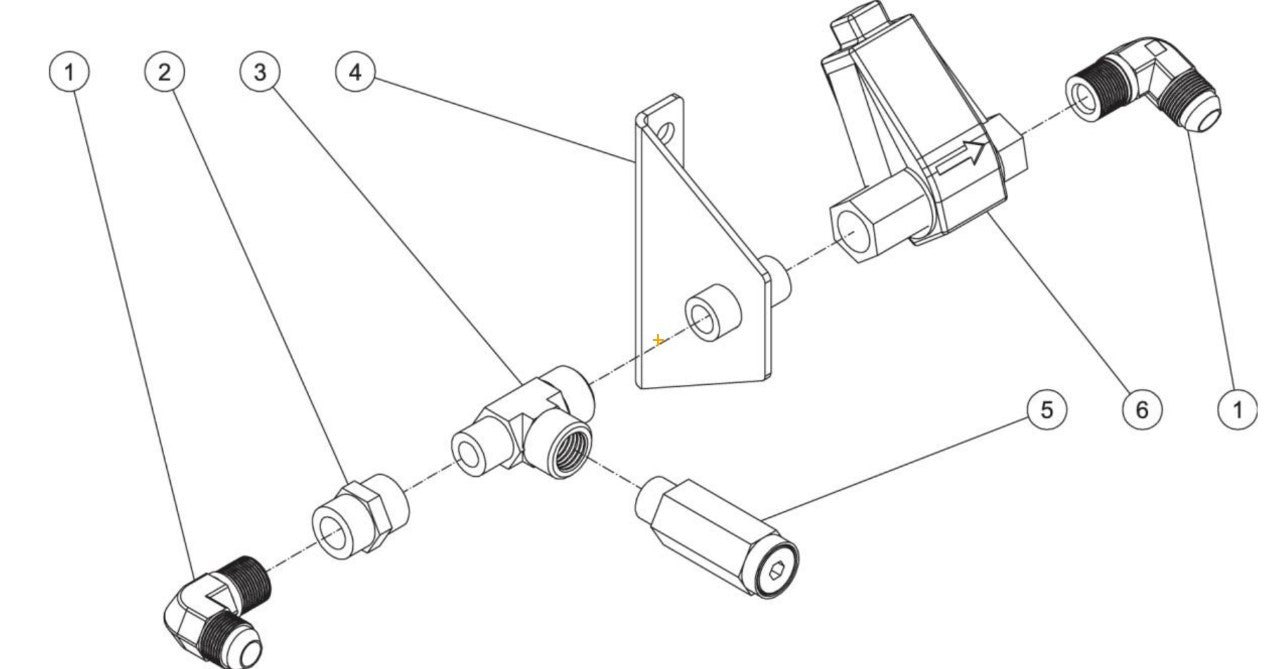 1
2
3
4
5
6
1