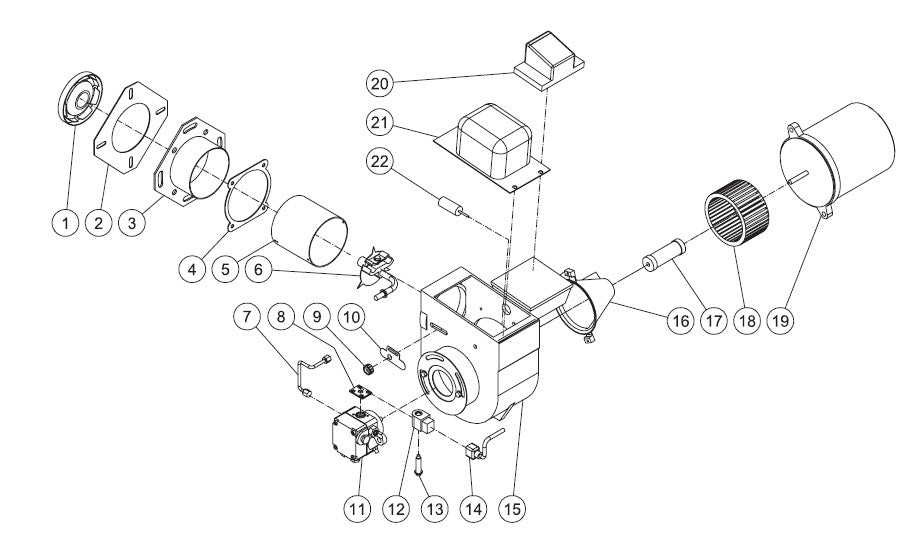 20
21
22
1
2
3
4
5
6
7
8
9
10
16
17
18
19
11
12
13
14
15