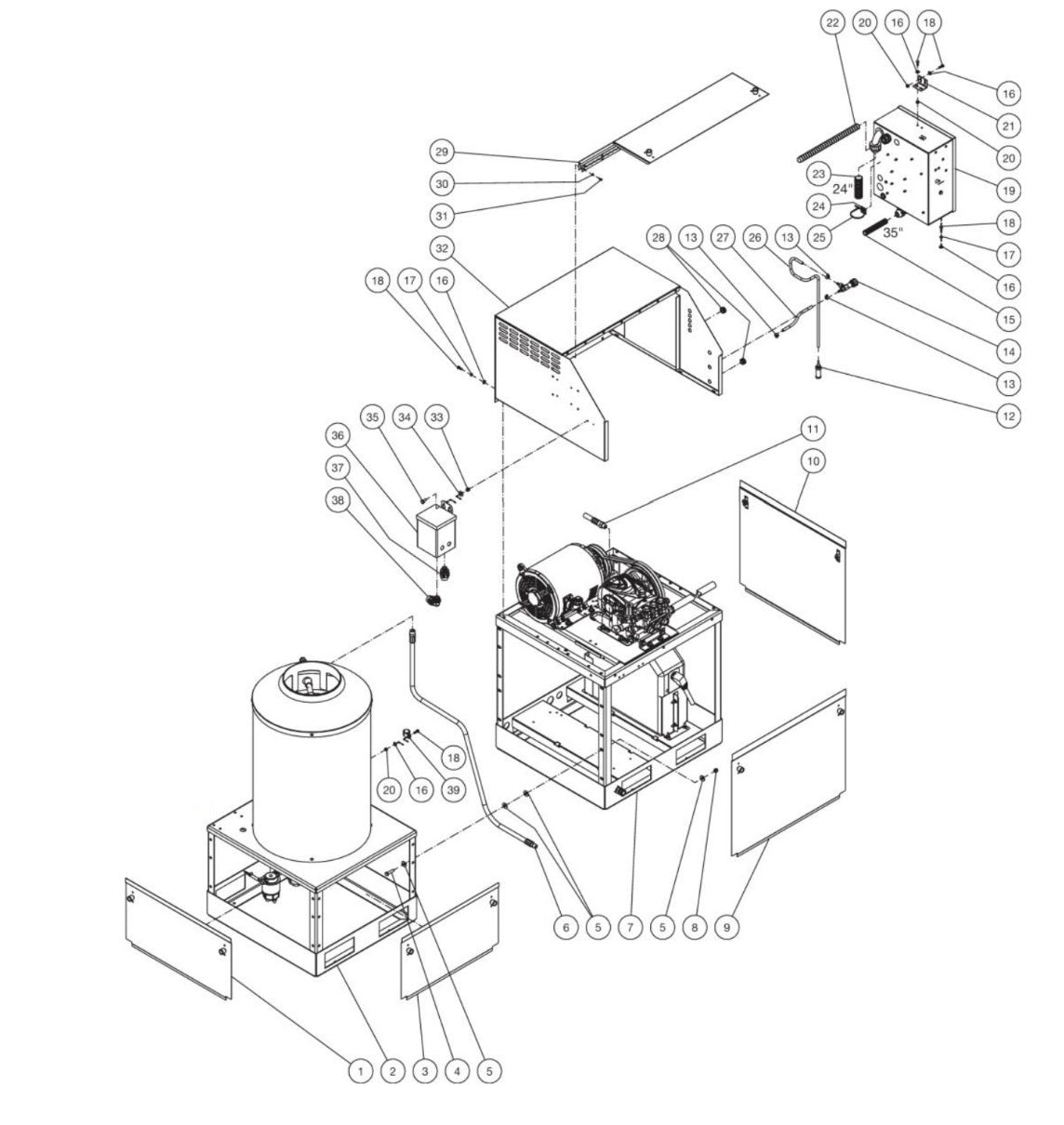 22 20 16 18
16
21
20
19
23
24"
24
25
35"
18
17
16
15
14
13
12
29
30
31
32
28 13 27 26 13
18 17 16
35 34 33
36
37
38
11
10
18
20 16 39
6 5 7 5 8 9
1 2 3 4 5