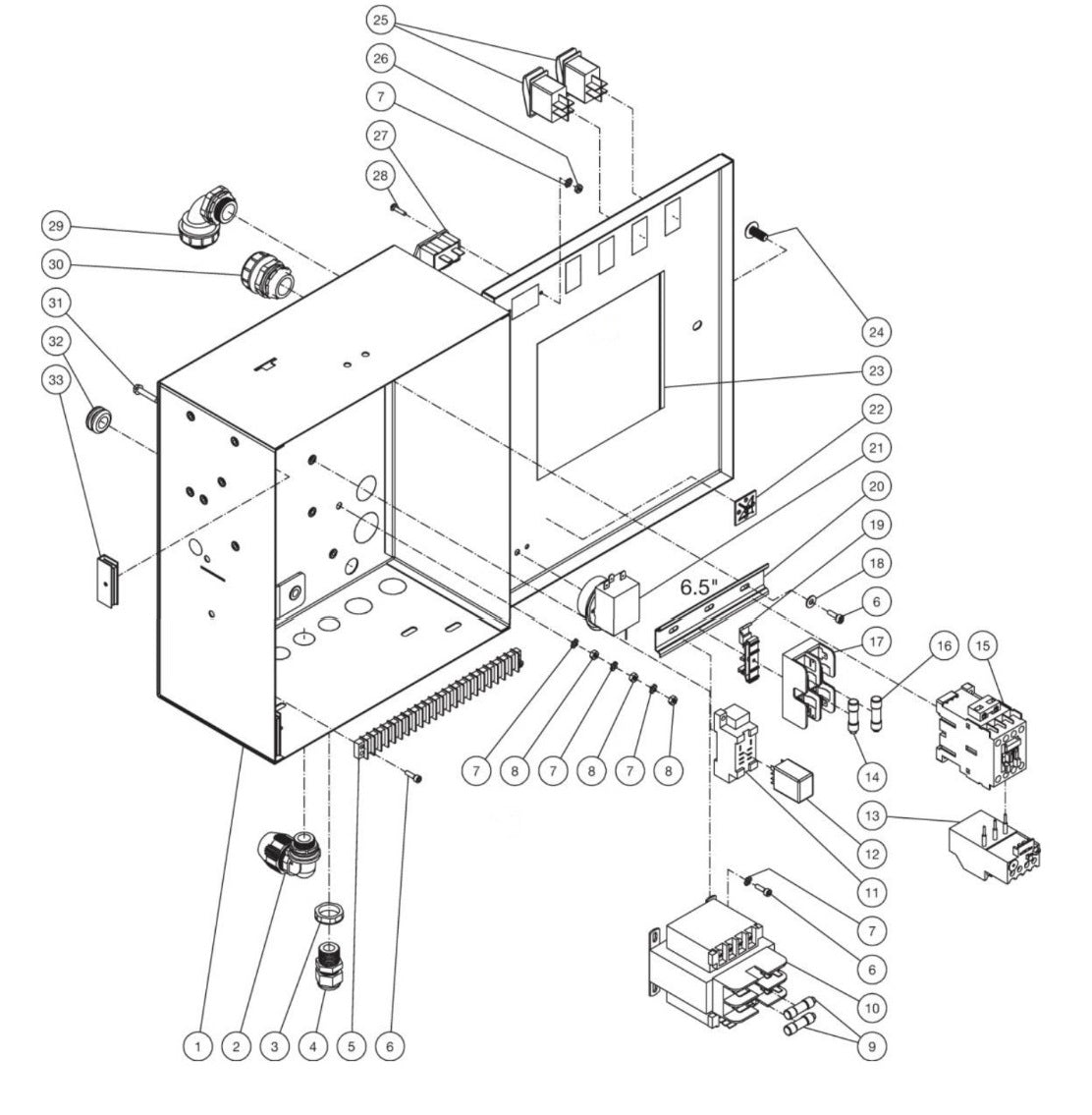 25
26
7
27
28
29
30
31
32
33
24
23
22
21
20
19
18
6
6.5"
17
16
15
14
13
12
11
7
6
10
9
7
8
7
8
7
8
1
2
3
4
5
6