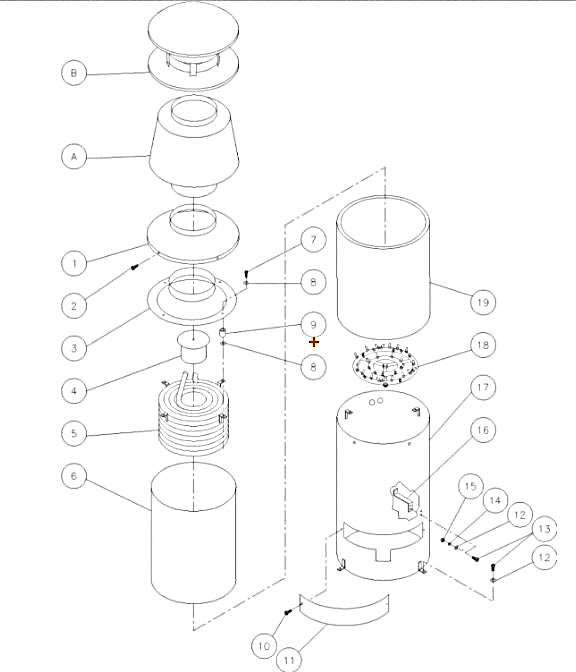 B
A
1
2
3
4
5
6
7
8
9
8
19
18
17
16
15
14
12
13
12
10
11