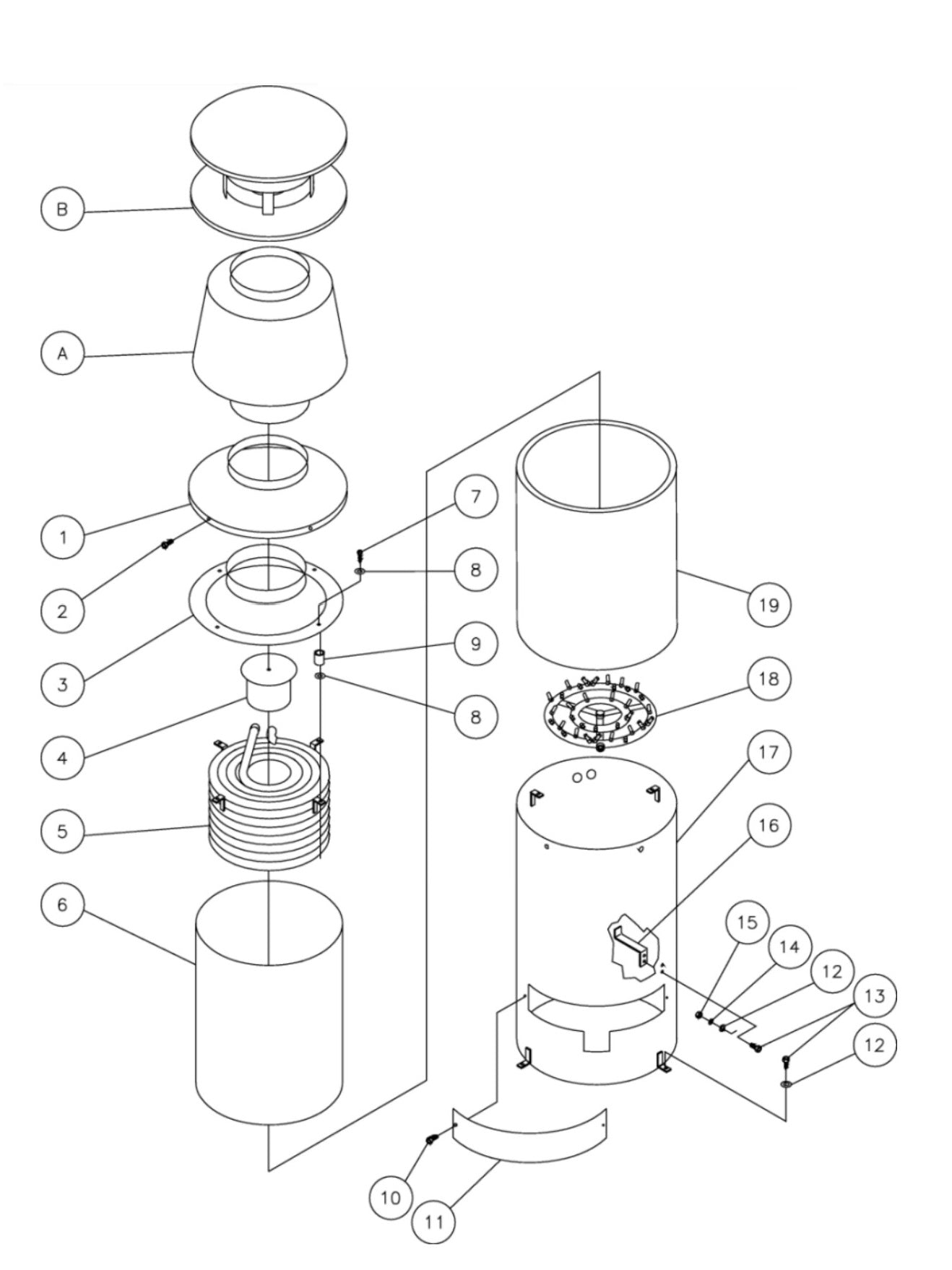 B
A
1
2
3
4
5
6
7
8
9
8
19
18
17
16
15
14
12
13
12
10
11