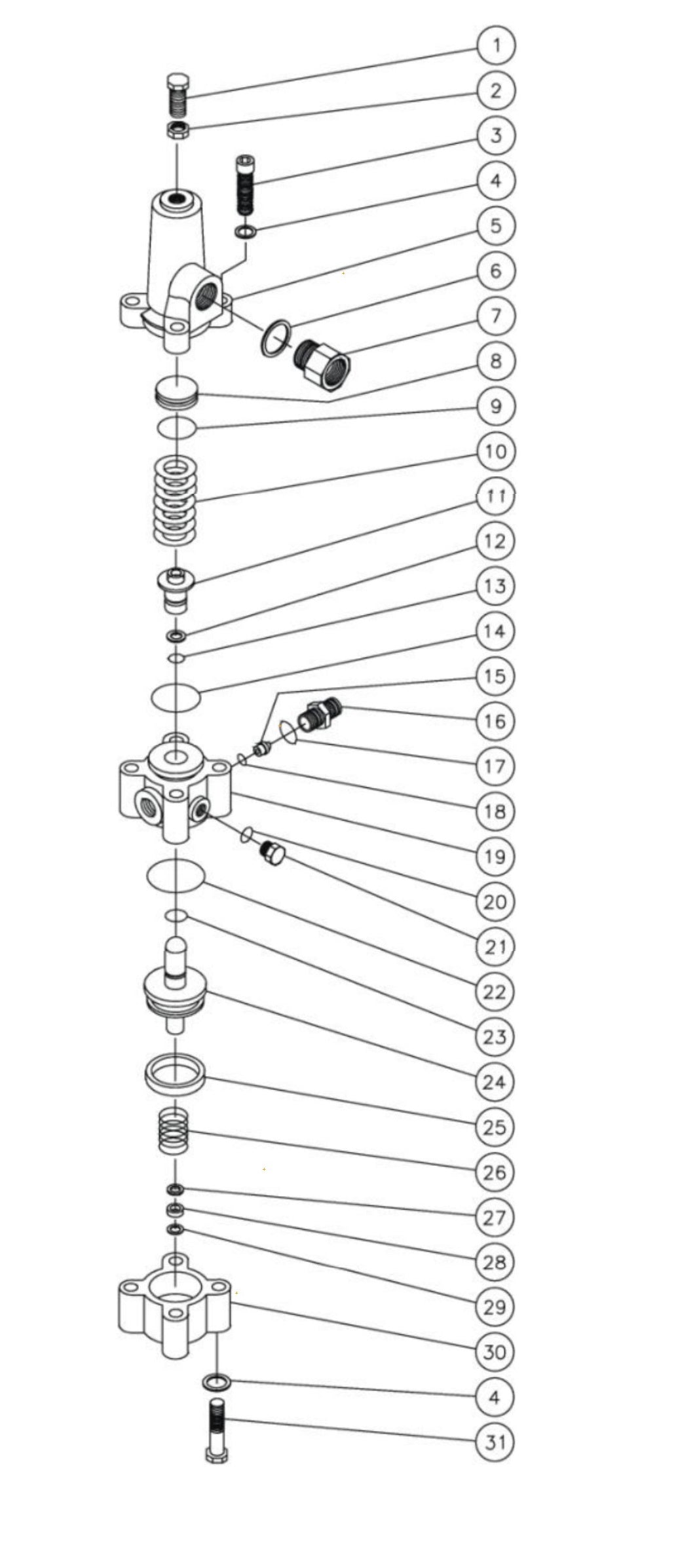 1
2
3
4
5
6
7
8
9
10
11
12
13
14
15
16
17
18
19
20
21
22
23
24
25
26
27
28
29
30
4
31