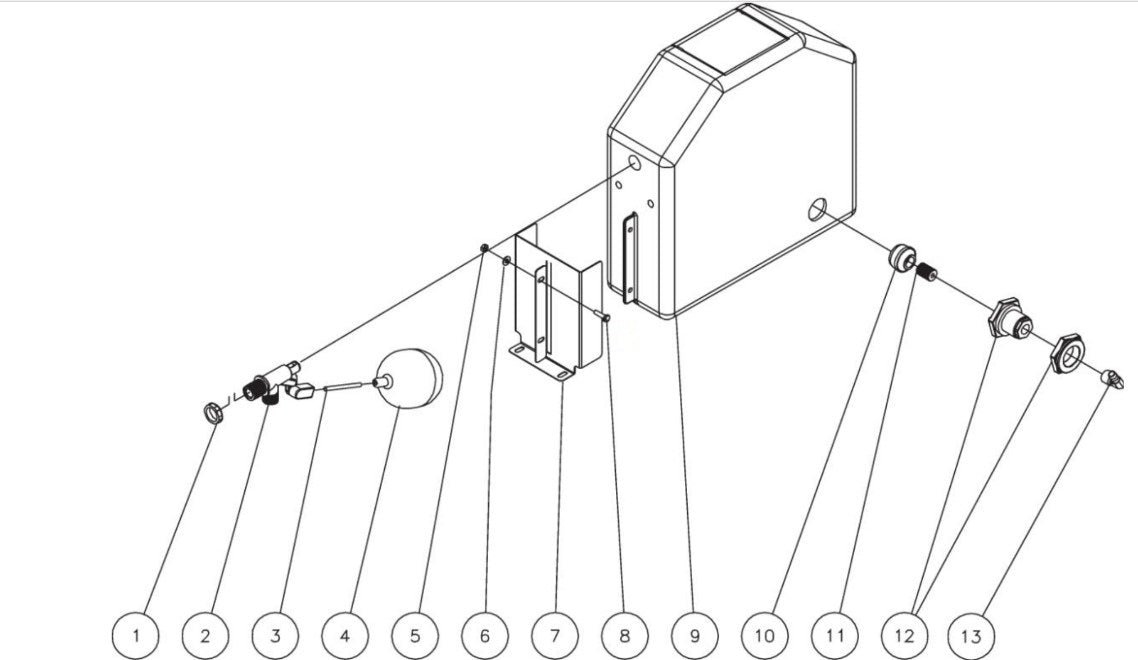 1 2 3 4 5 6 7 8 9 10 11 12 13