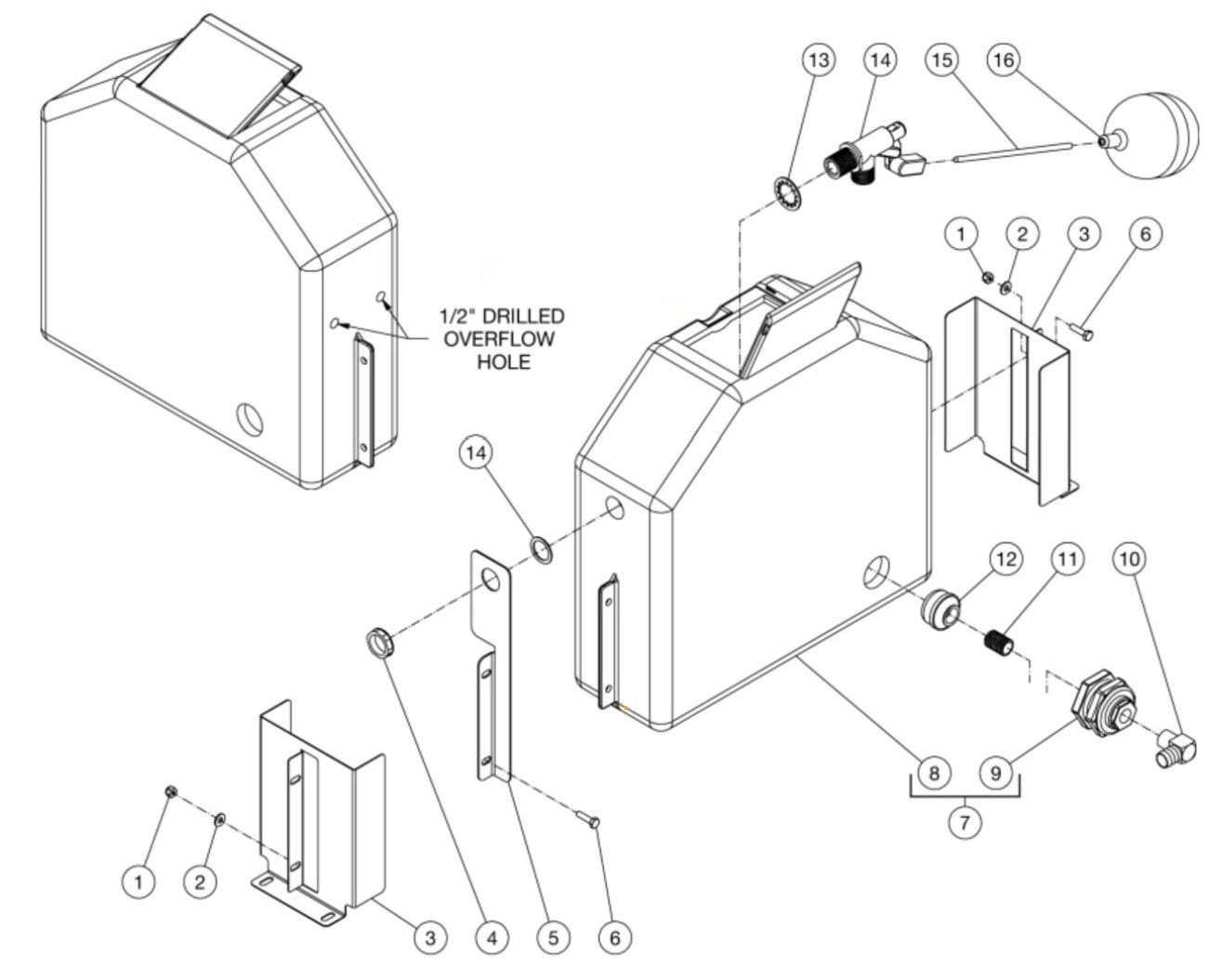 13
14
15
16
1
2
3
6
1/2" DRILLED OVERFLOW HOLE
14
12
11
10
8
9
7
1
2
3
4
5
6