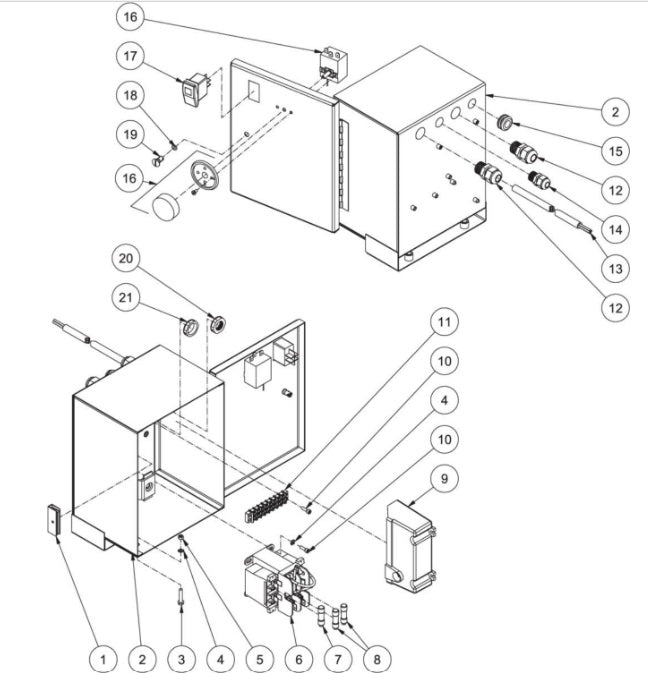 16
17
18
19
16
2
15
12
14
13
12
20
21
11
10
4
10
9
1
2
3
4
5
6
7
8