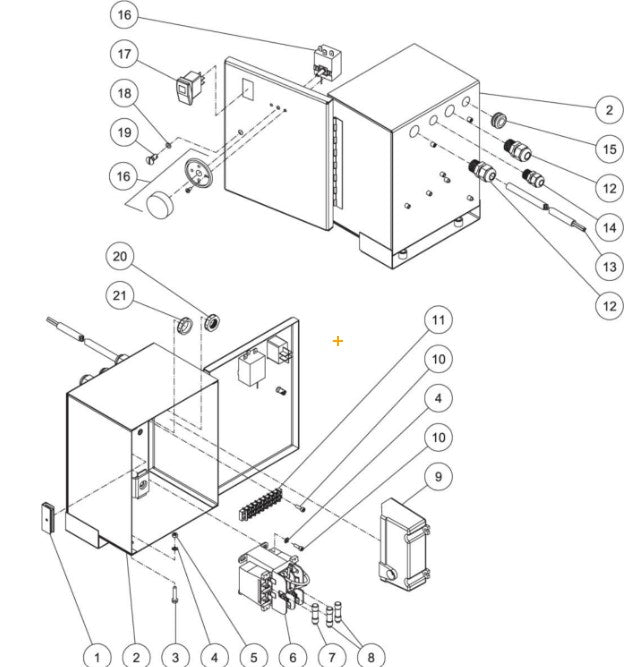 16
17
18
19
16
2
15
12
14
13
12
20
21
11
10
4
10
9
1
2
3
4
5
6
7
8