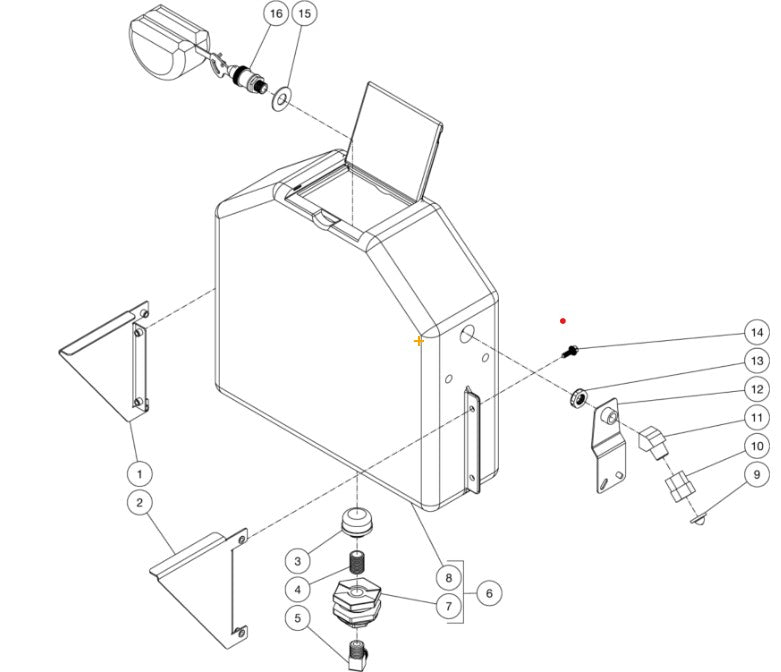 16
15
14
13
12
11
10
9
1
2
3
4
5
8
7
6