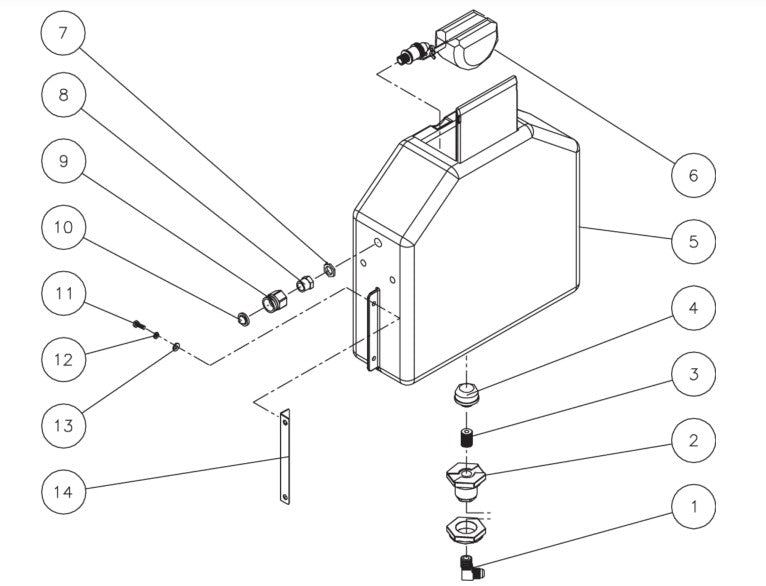 7
8
9
10
11
12
13
14
6
5
4
3
2
1