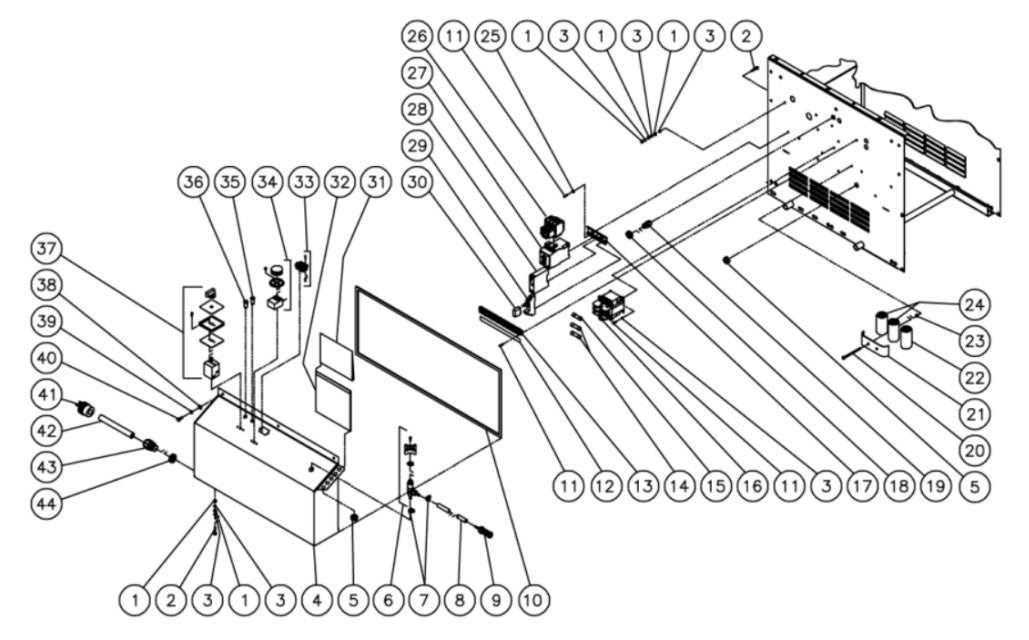 26 11 25 1 3 1 3 1 3 2
27
28
29
30
36 35 34 33 32 31
37
38
39
40
41
42
43
44
24
23
22
21
20
11 12 13 14 15 16 11 3 17 18 19 5
1 2 3 1 3 4 5 6 7 8 9 10