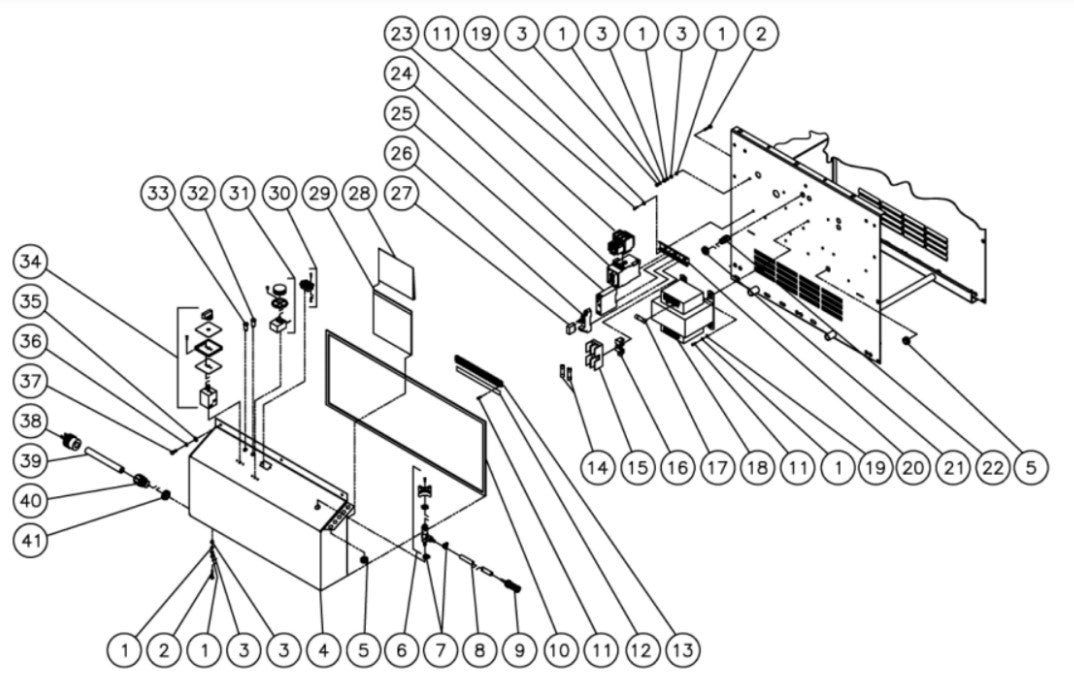 23 11 19 3 1 3 1 3 1 2

24
25
26
27

33 32 31 30 29 28

34
35
36
37
38
39
40
41

14 15 16 17 18 11 1 19 20 21 22 5

1 2 1 3 3 4 5 6 7 8 9 10 11 12 13