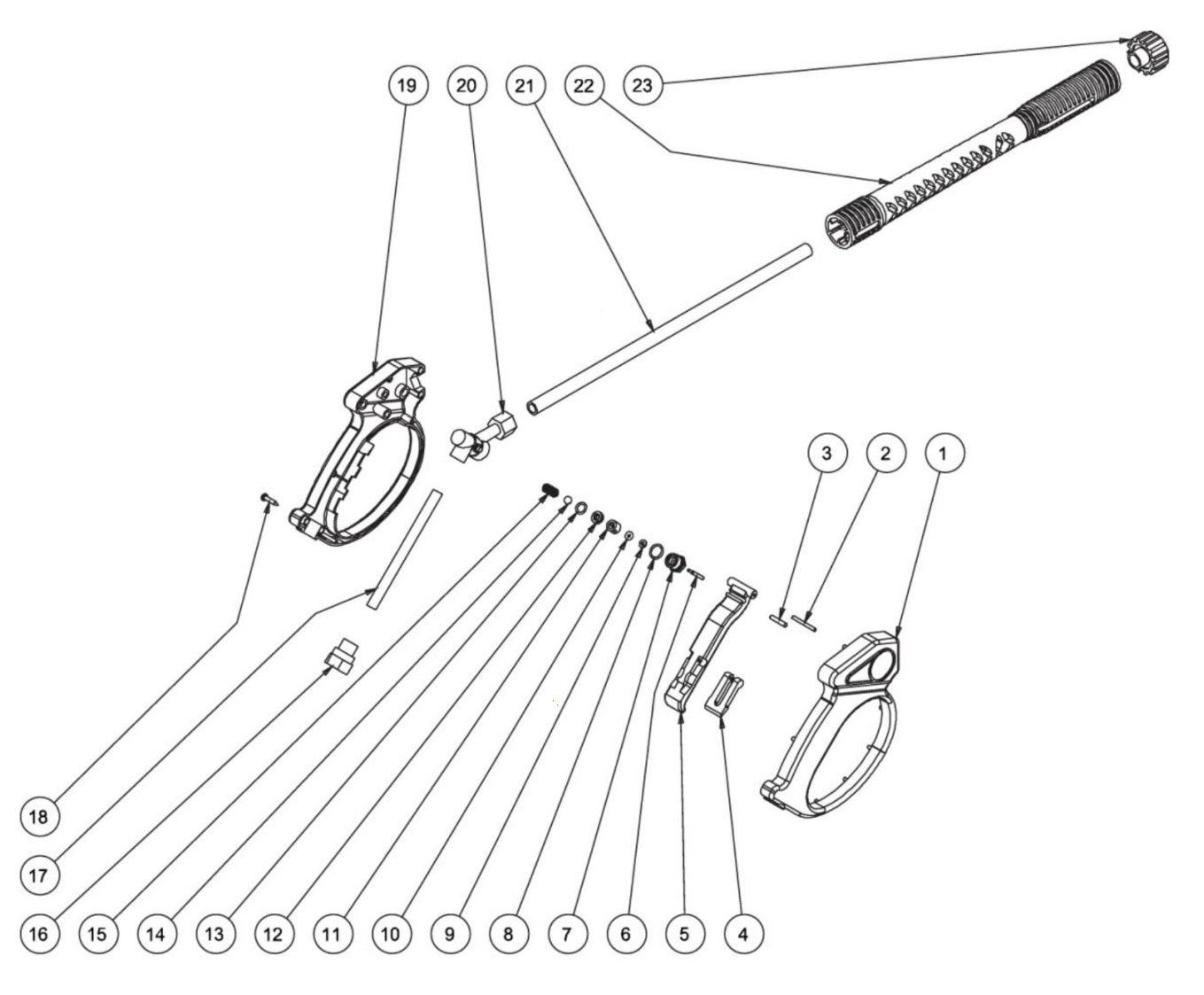 19 20 21 22 23

3 2 1

18

17

16 15 14 13 12 11 10 9 8 7 6 5 4