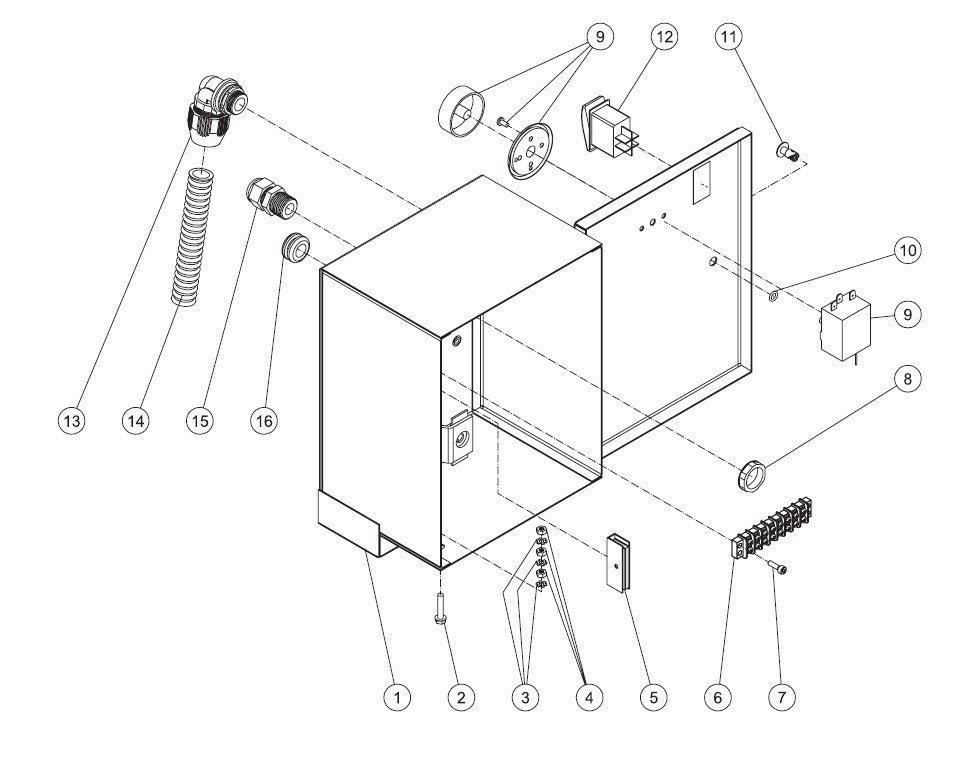 9
12
11
10
9
8
13
14
15
16
1
2
3
4
5
6
7