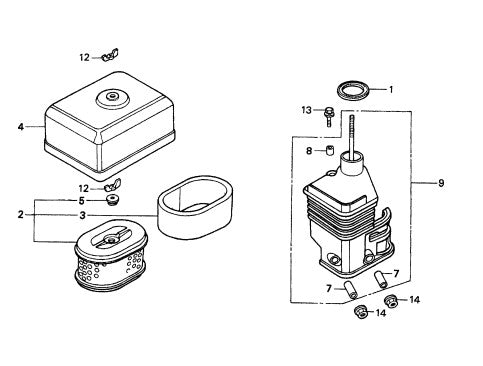 12
4
12
5
2
3
1
13
8
9
7
7
14
14