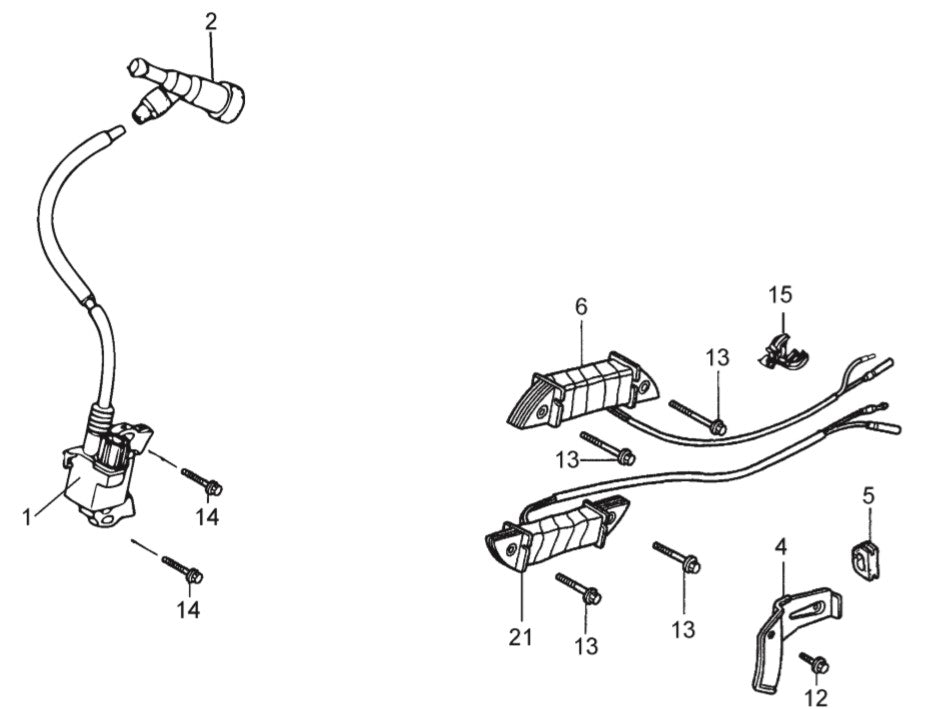 2
1
14
14
6
15
13
13
5
4
21
13
13
12