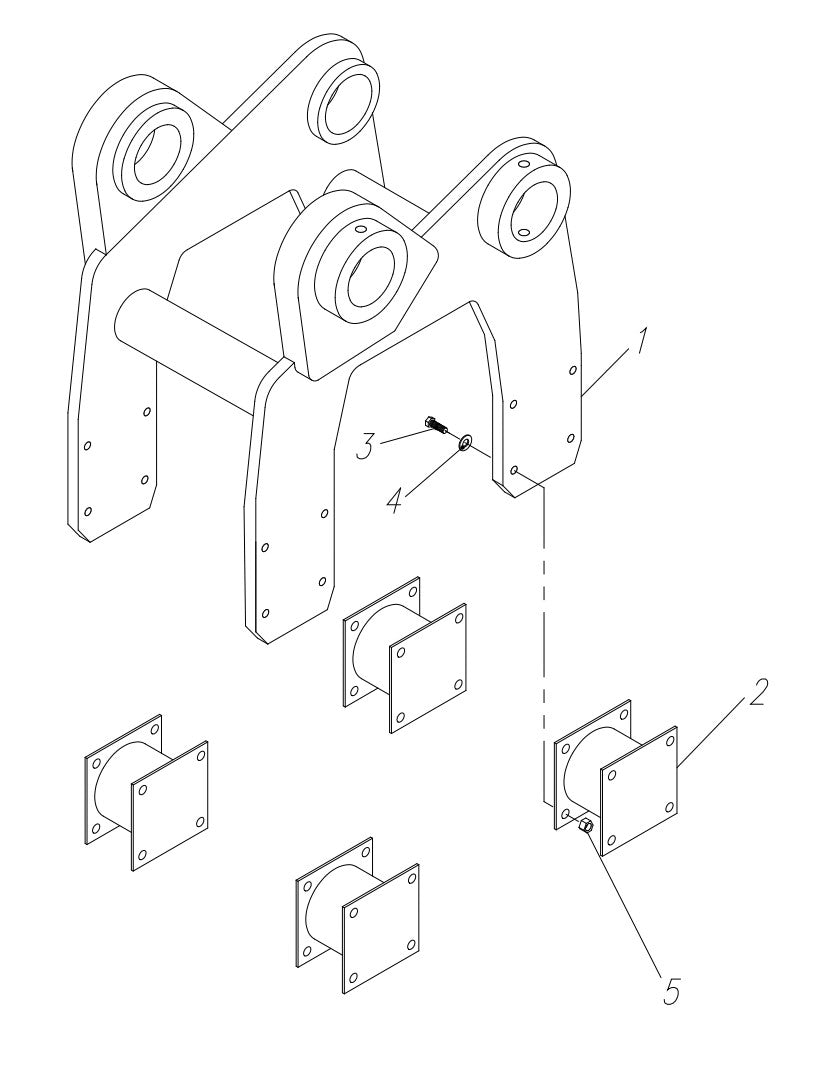 1
3
4
2
5