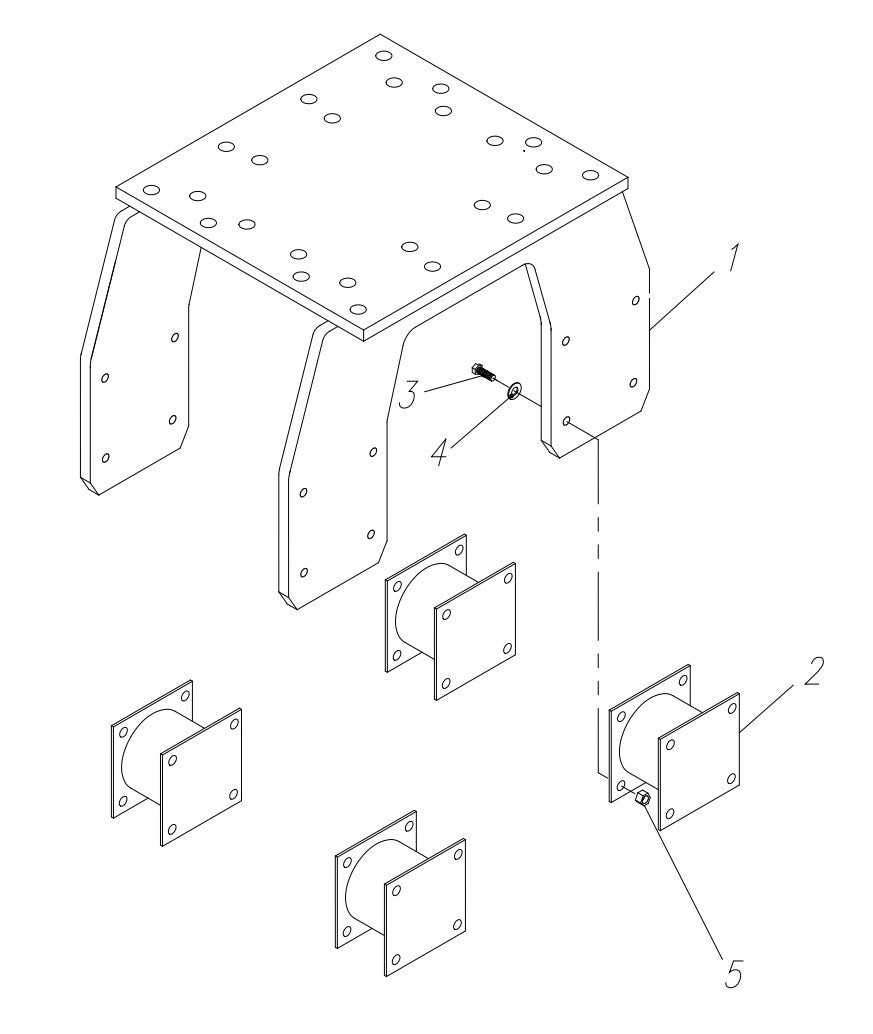 1
3
4
2
5