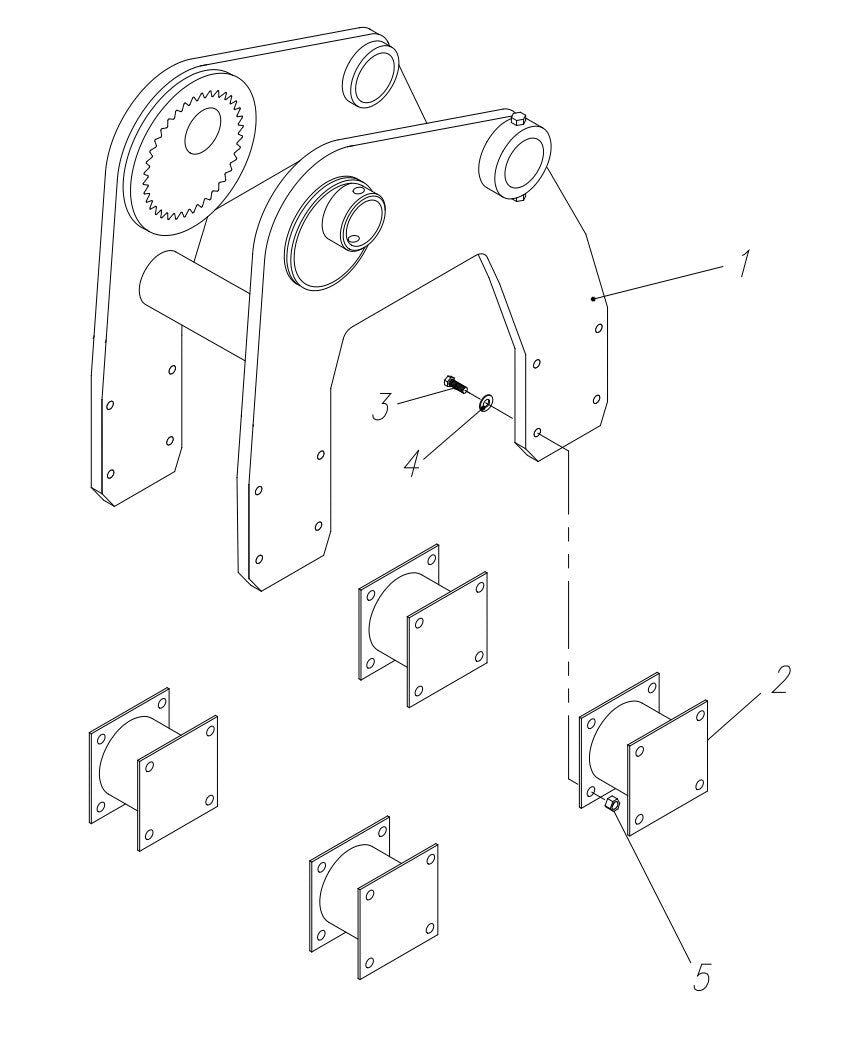 1
3
4
2
5