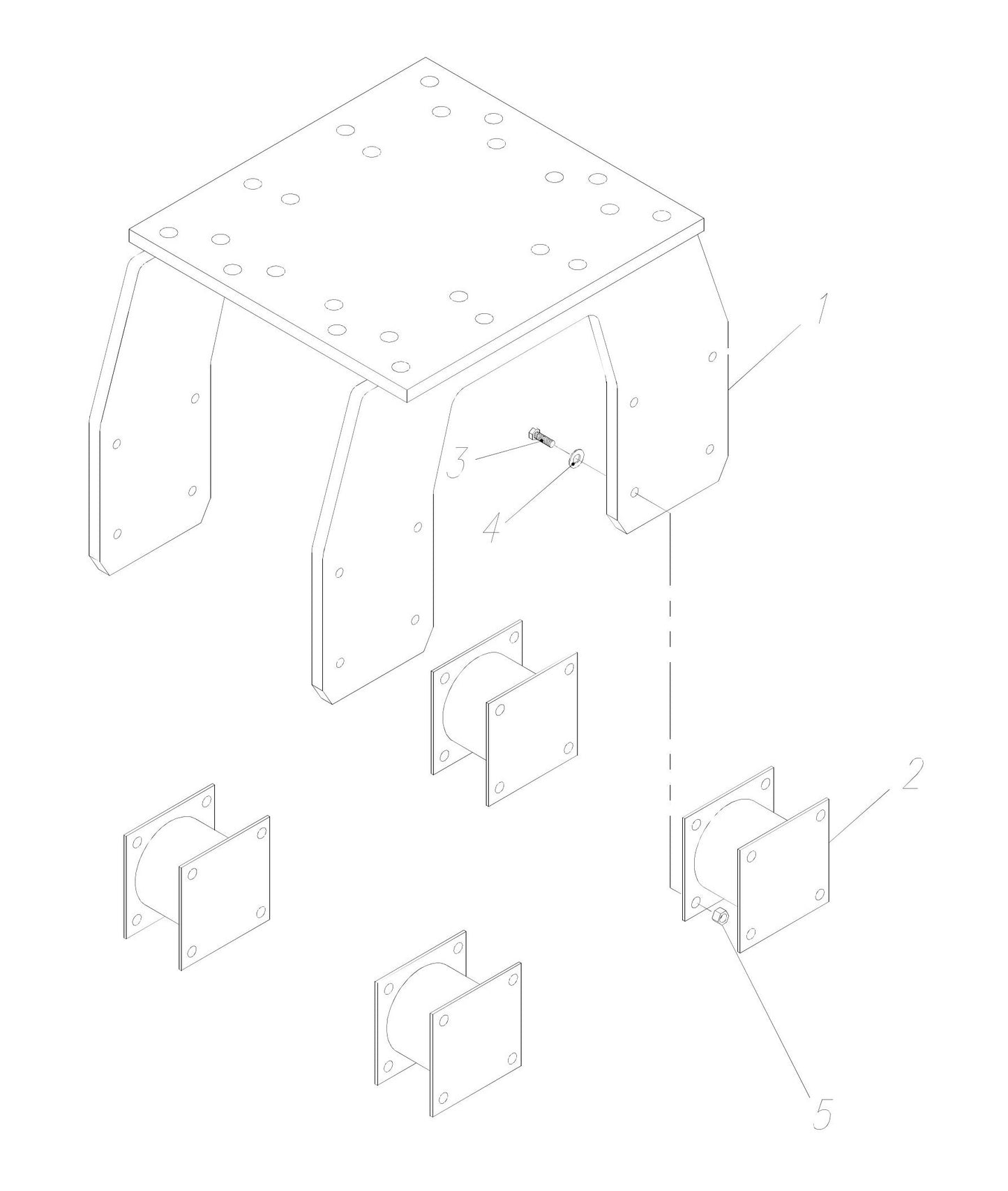 1
3
4
2
5